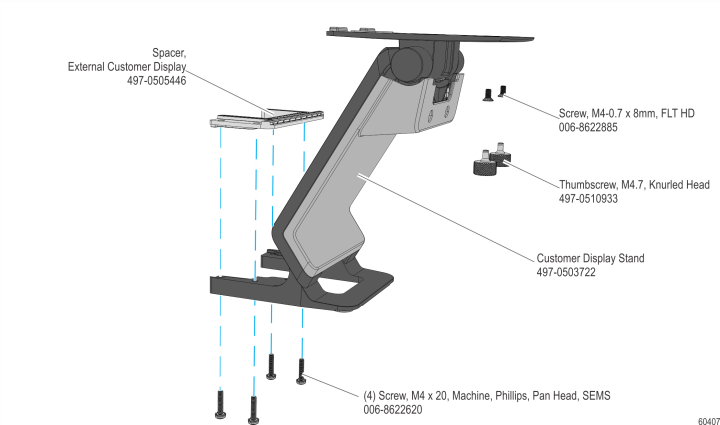 Spacer,
External Customer Display
497-0505446

Screw, M4-0.7 x 8mm, FLT HD
006-8622885

Thumbscrew, M4.7, Knurled Head
497-0510933

Customer Display Stand
497-0503722

(4) Screw, M4 x 20, Machine, Phillips, Pan Head, SEMS
006-8622620

60407