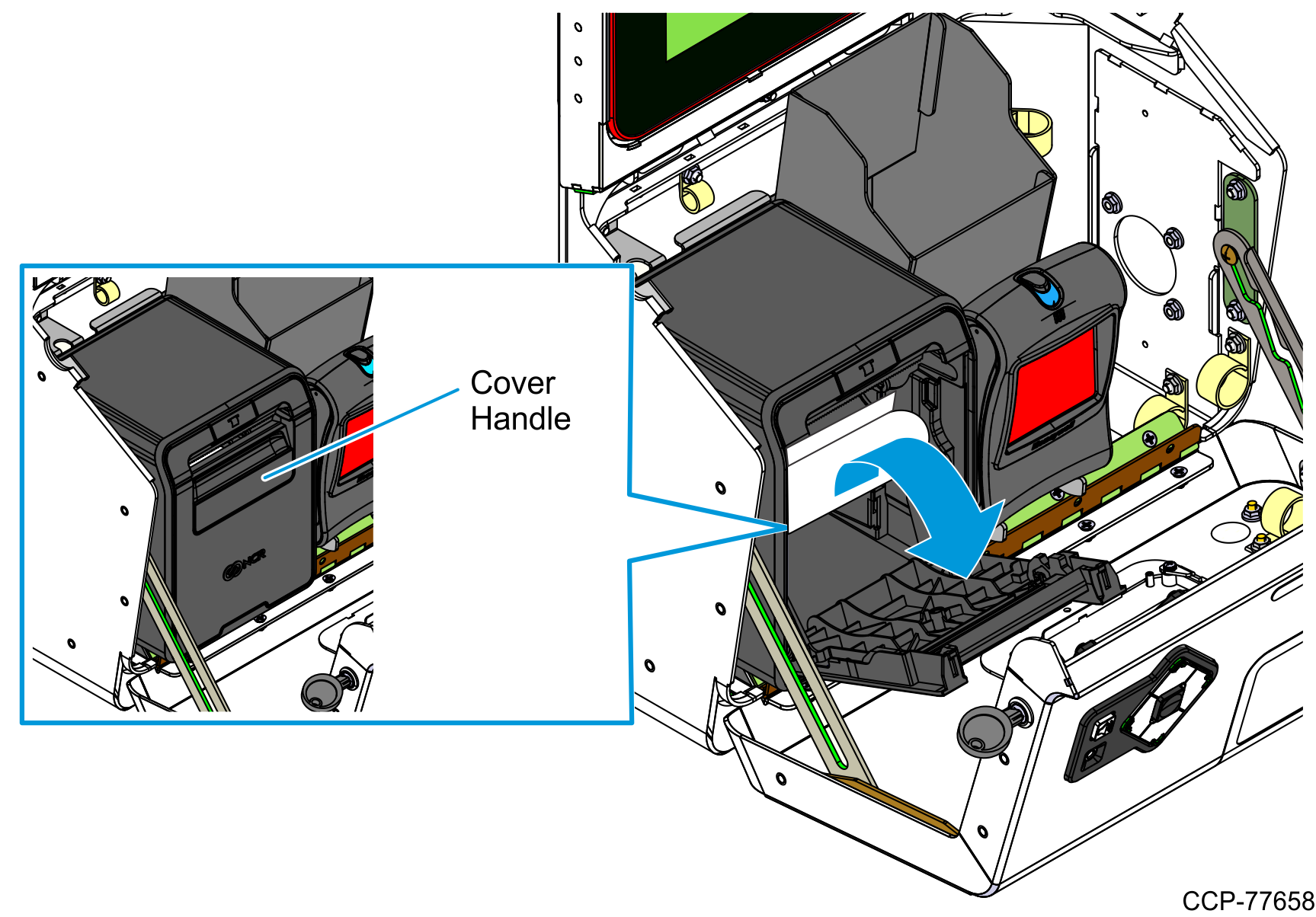 Cover Handle

NCR

CCP-77658