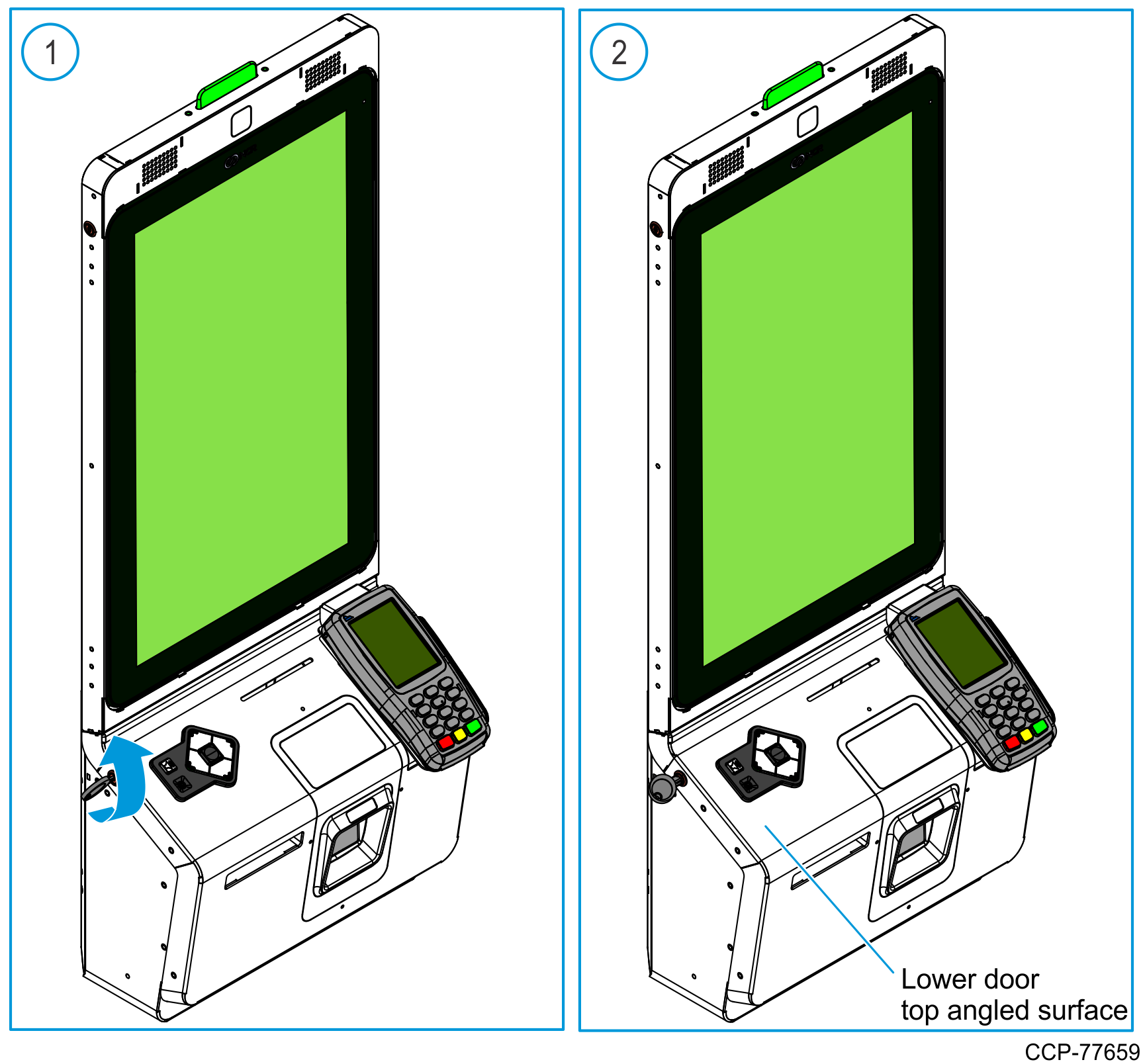 1

2

Lower door
top angled surface

CCP-77659