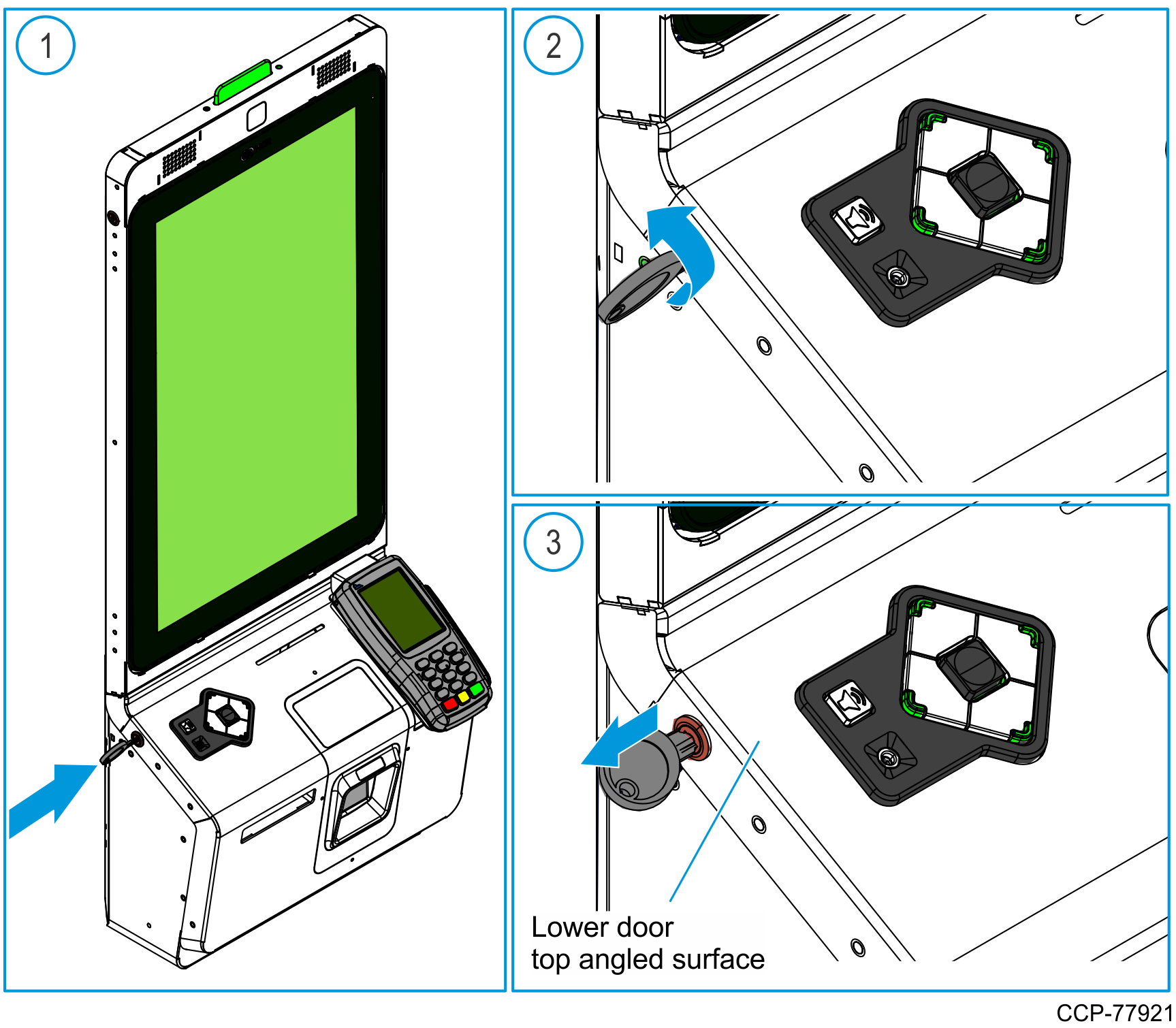 1

2

3

Lower door
top angled surface

CCP-77921