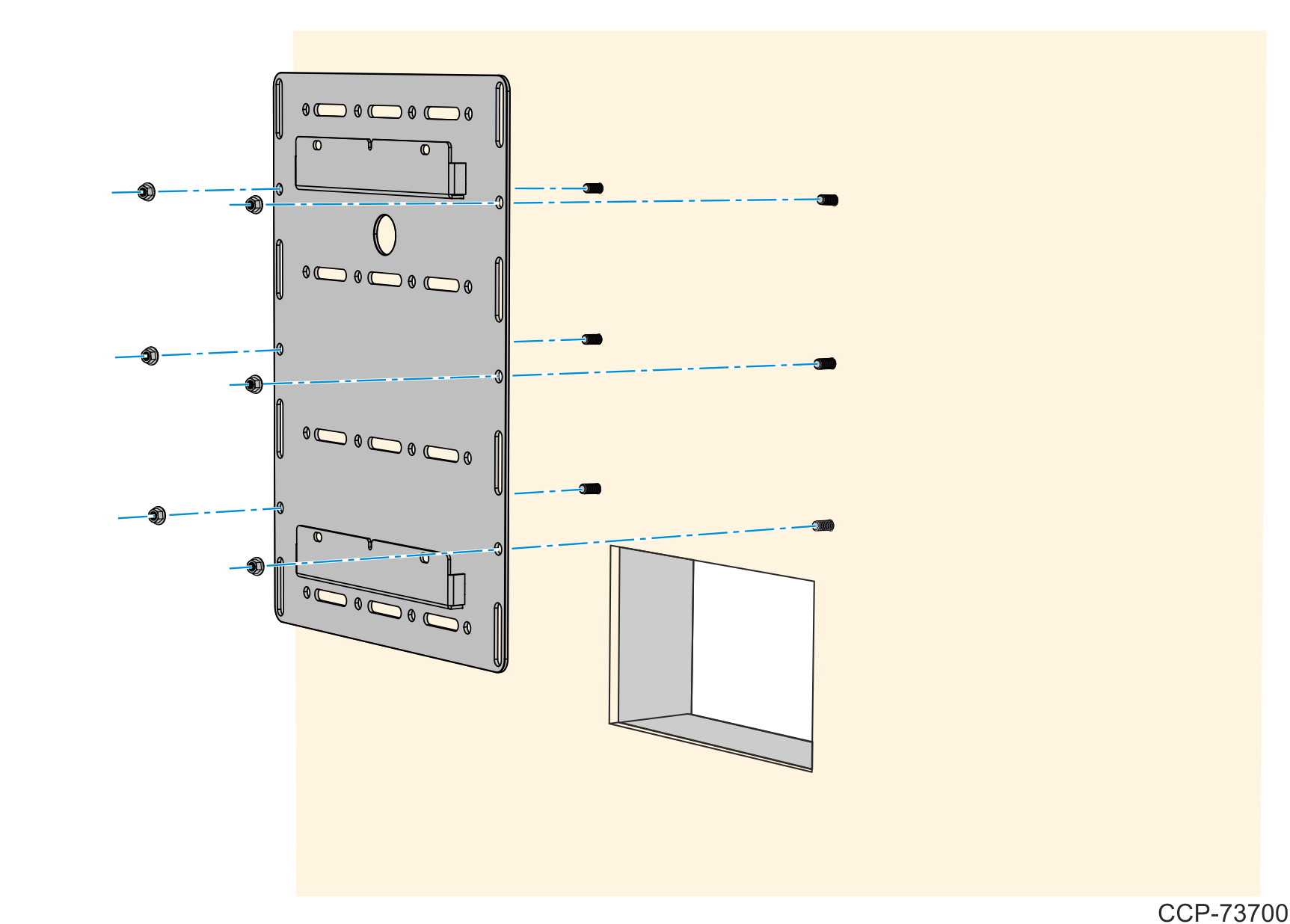 CCP-73700