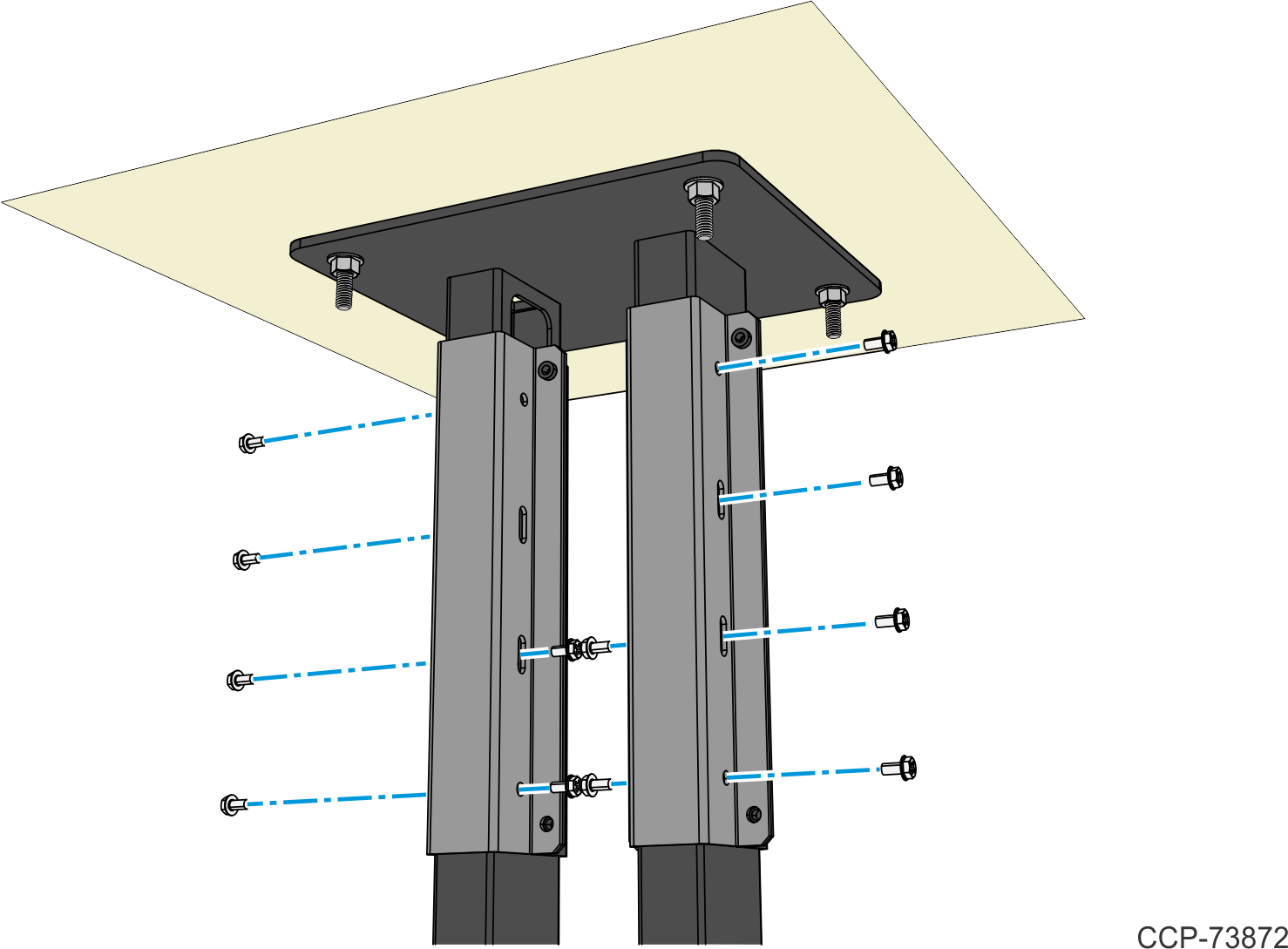 CCP-73872