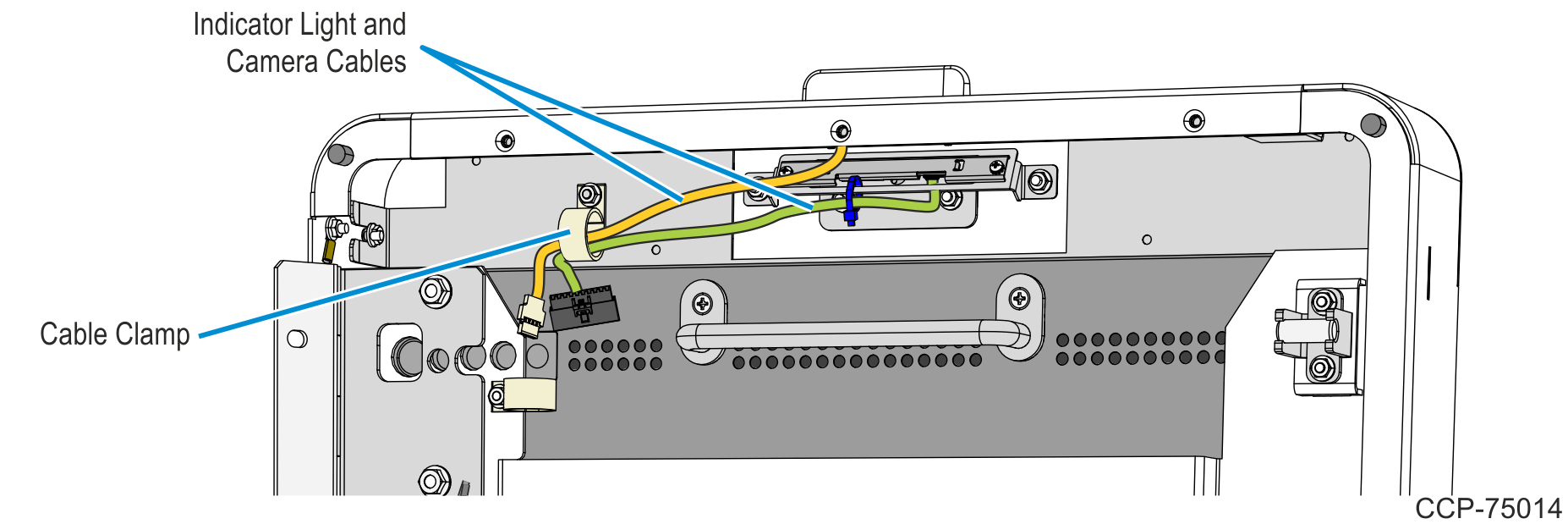 Indicator Light and Camera Cables

Cable Clamp

CCP-75014