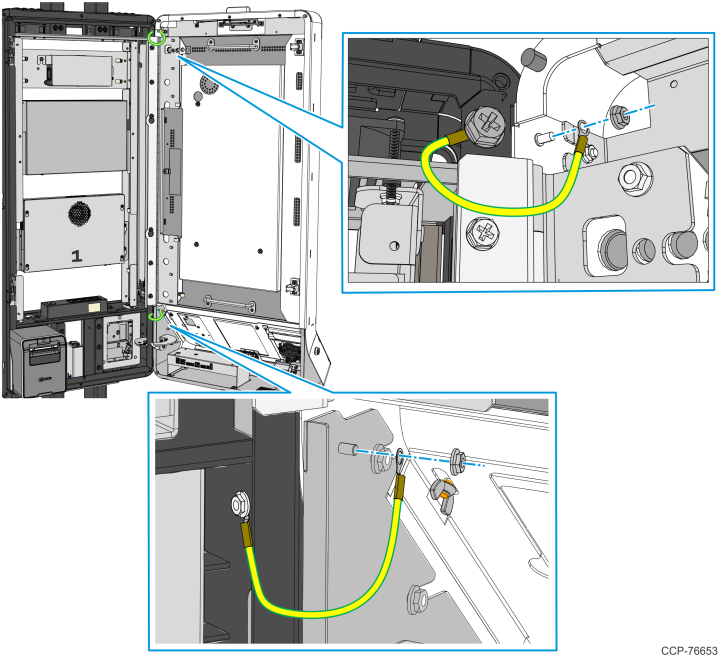 1

CCP-76653