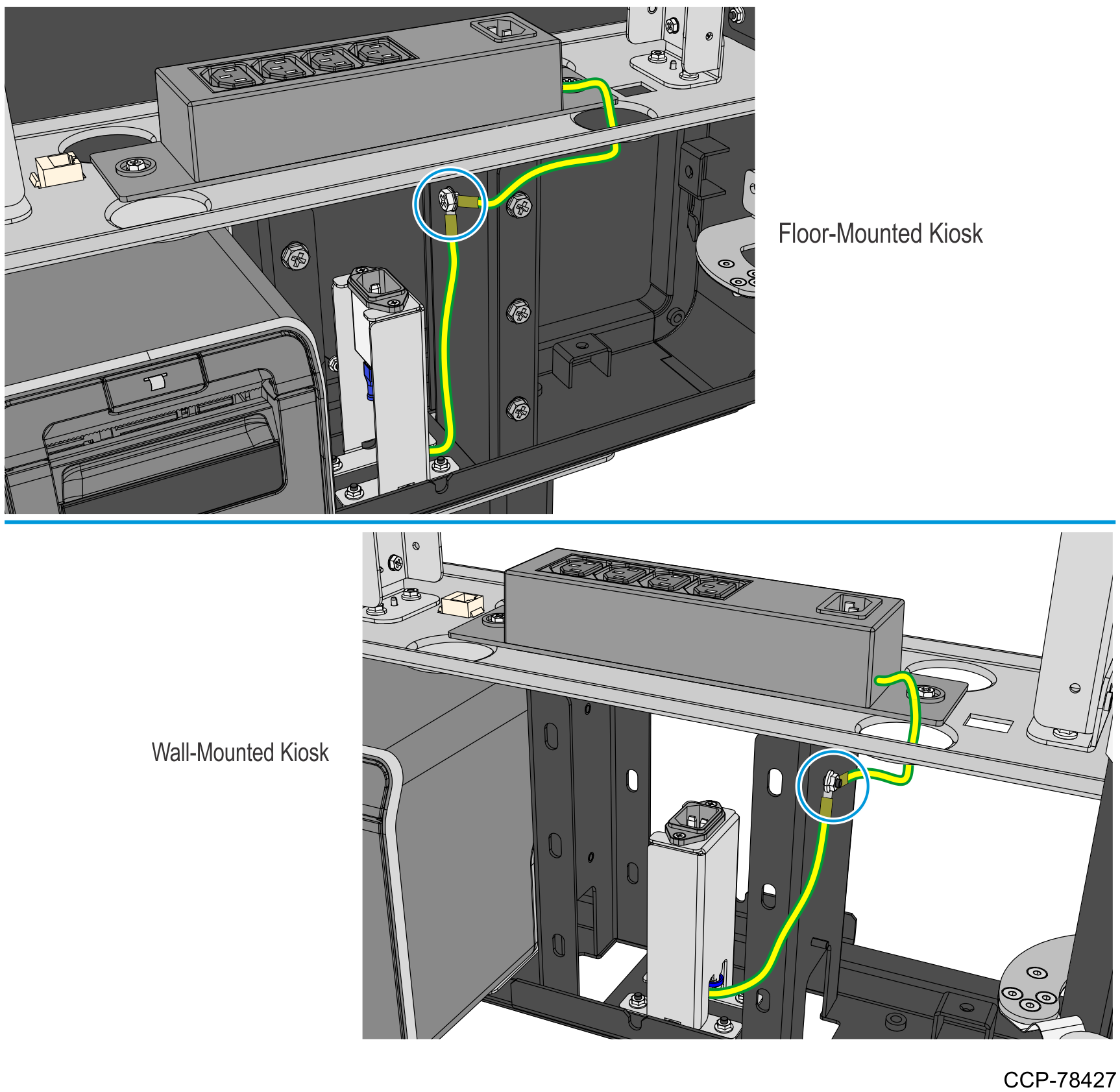 Floor-Mounted Kiosk

Wall-Mounted Kiosk

CCP-78427