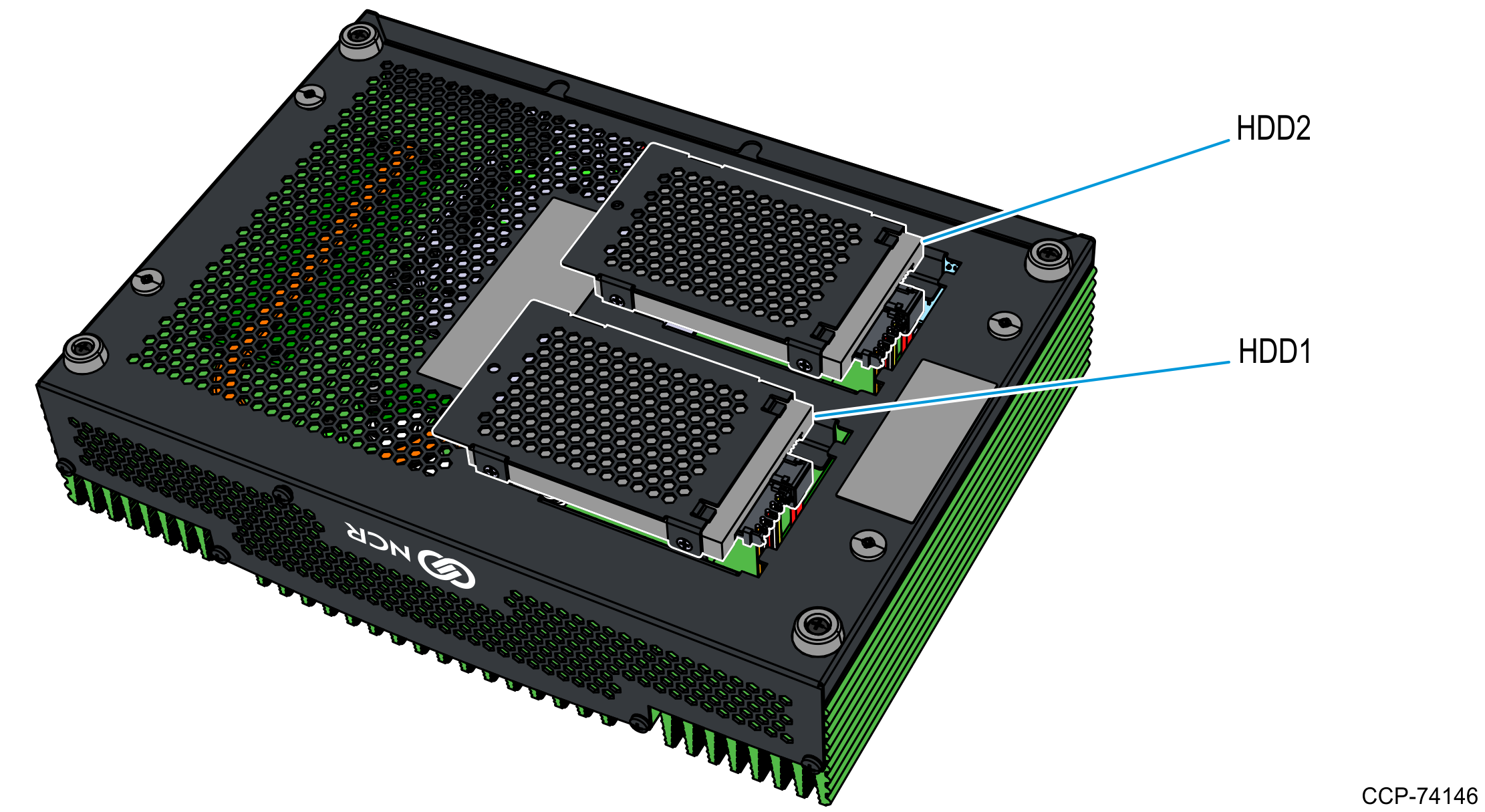 HDD2

HDD1

NCR

CCP-74146