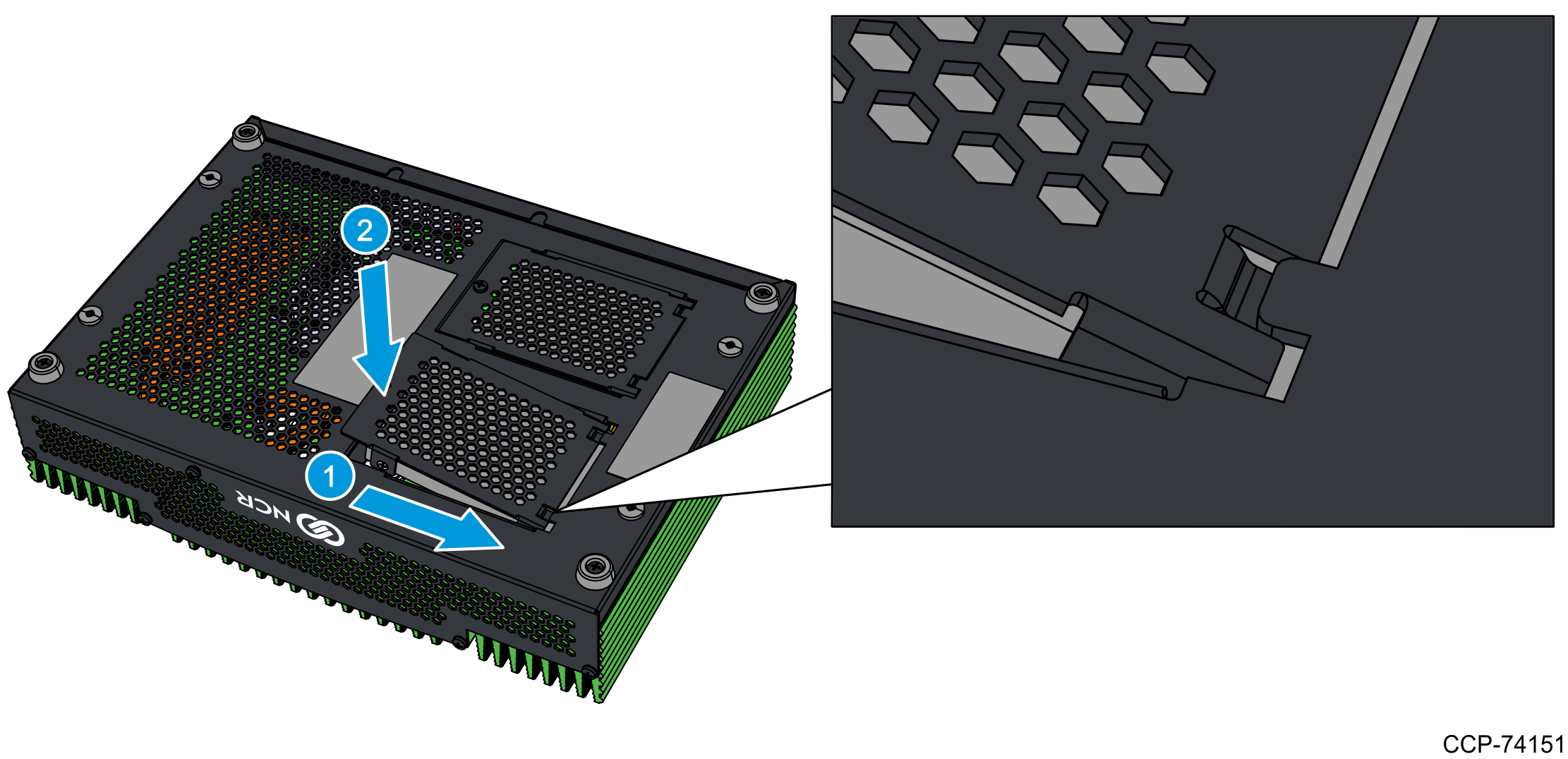 2

1

NCR

CCP-74151