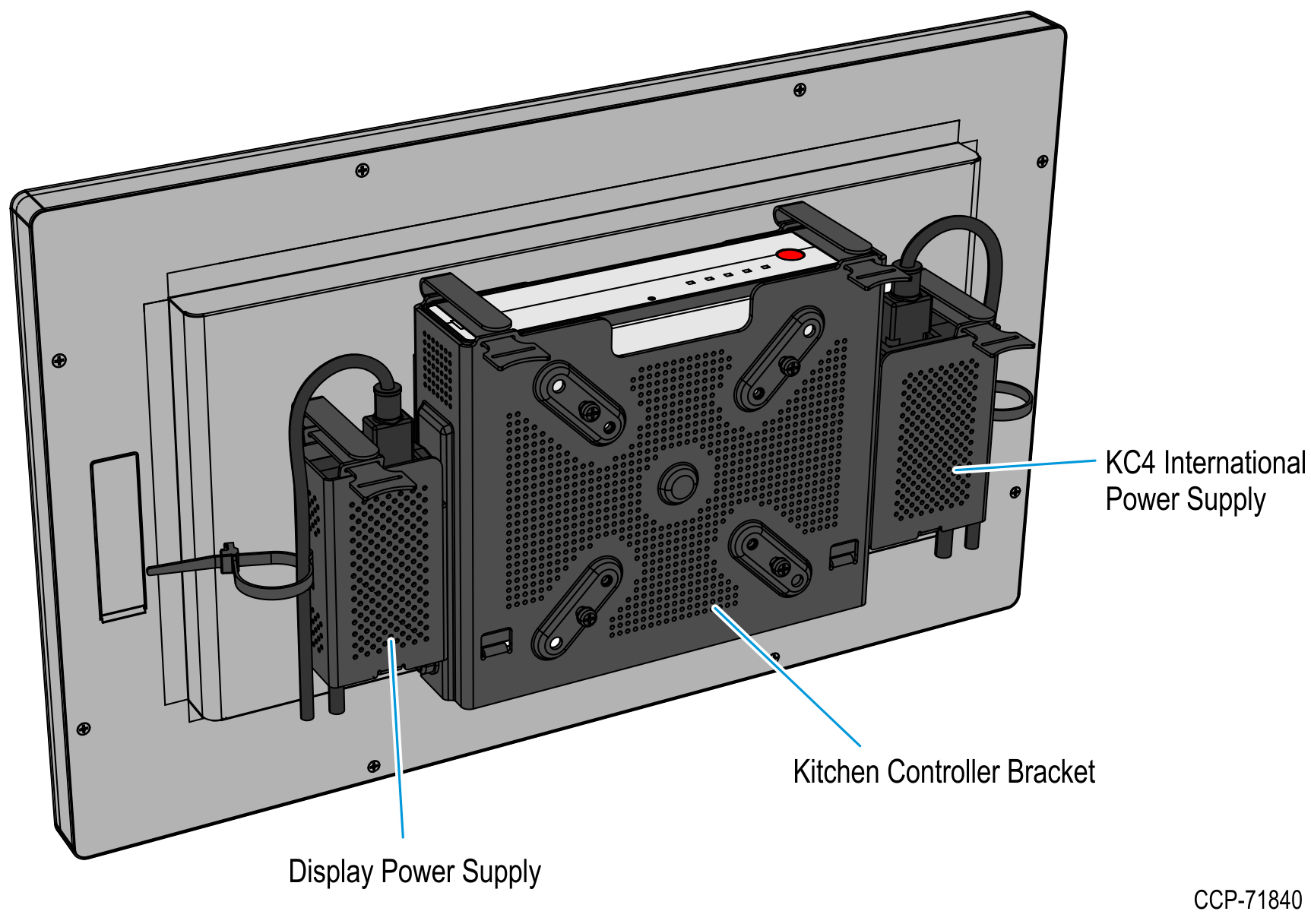 KC4 International Power Supply

Kitchen Controller Bracket

Display Power Supply

CCP-71840