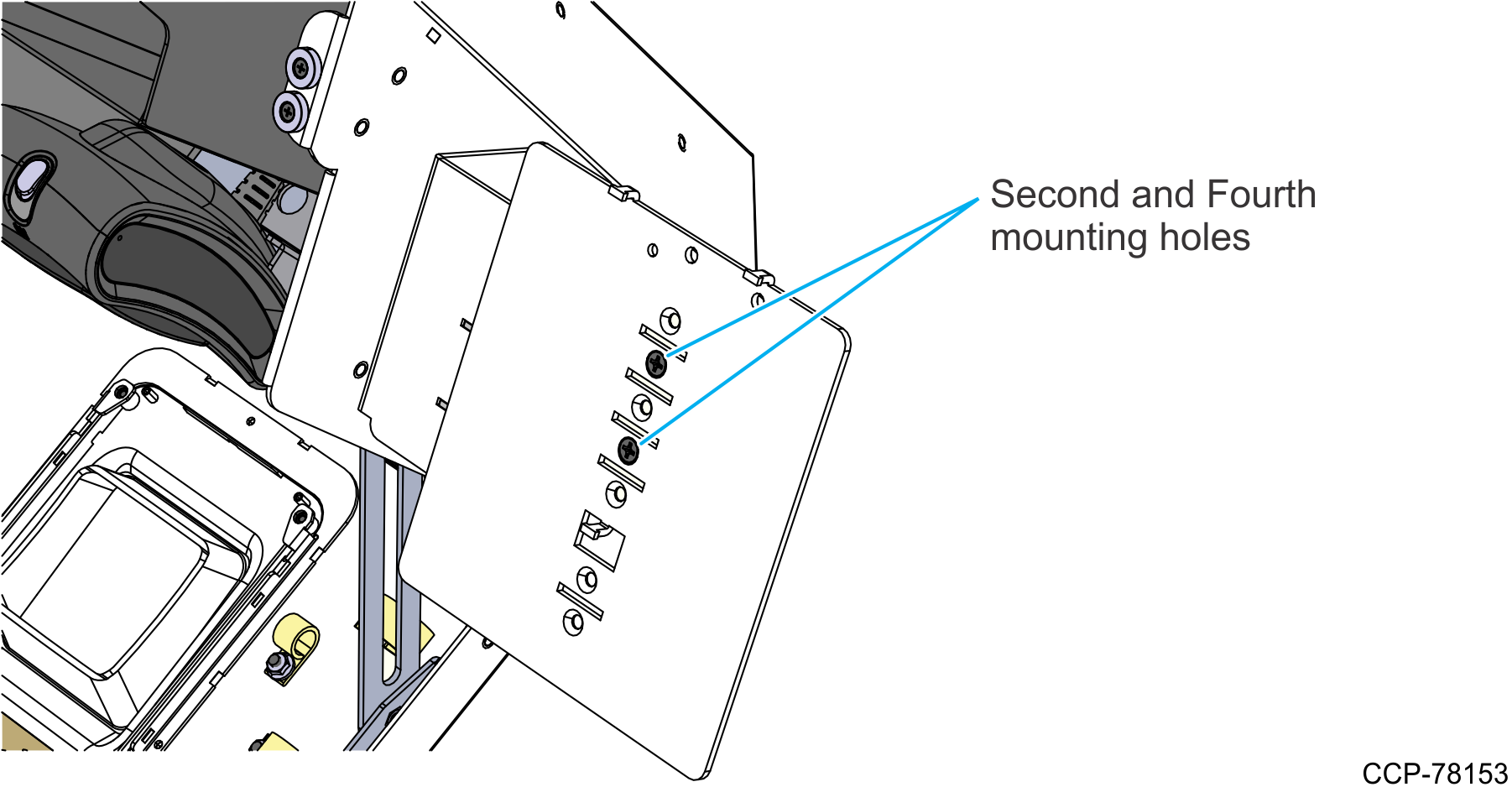 Second and Fourth mounting holes

CCP-78153