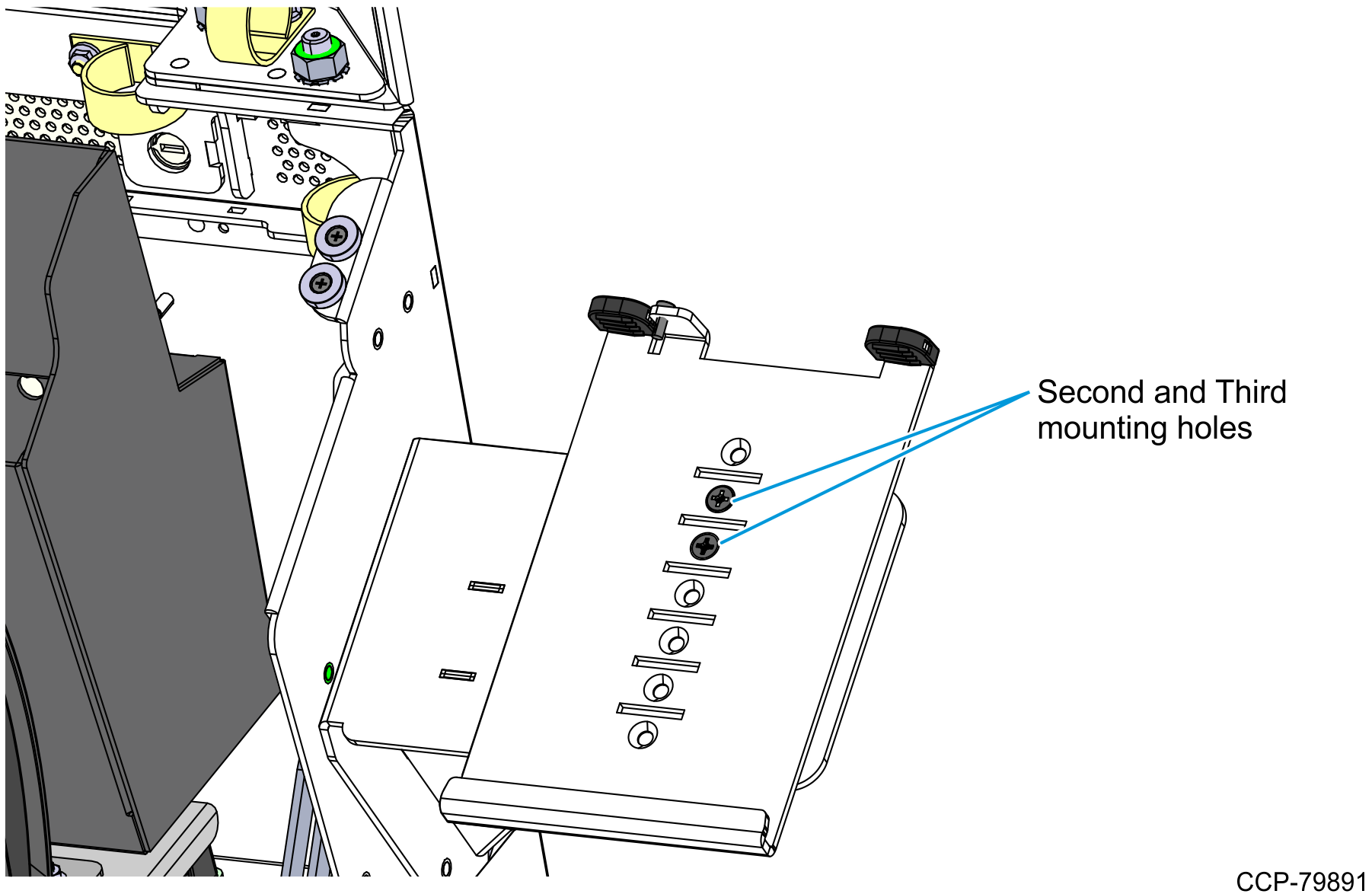 Second and Third mounting holes

CCP-79891