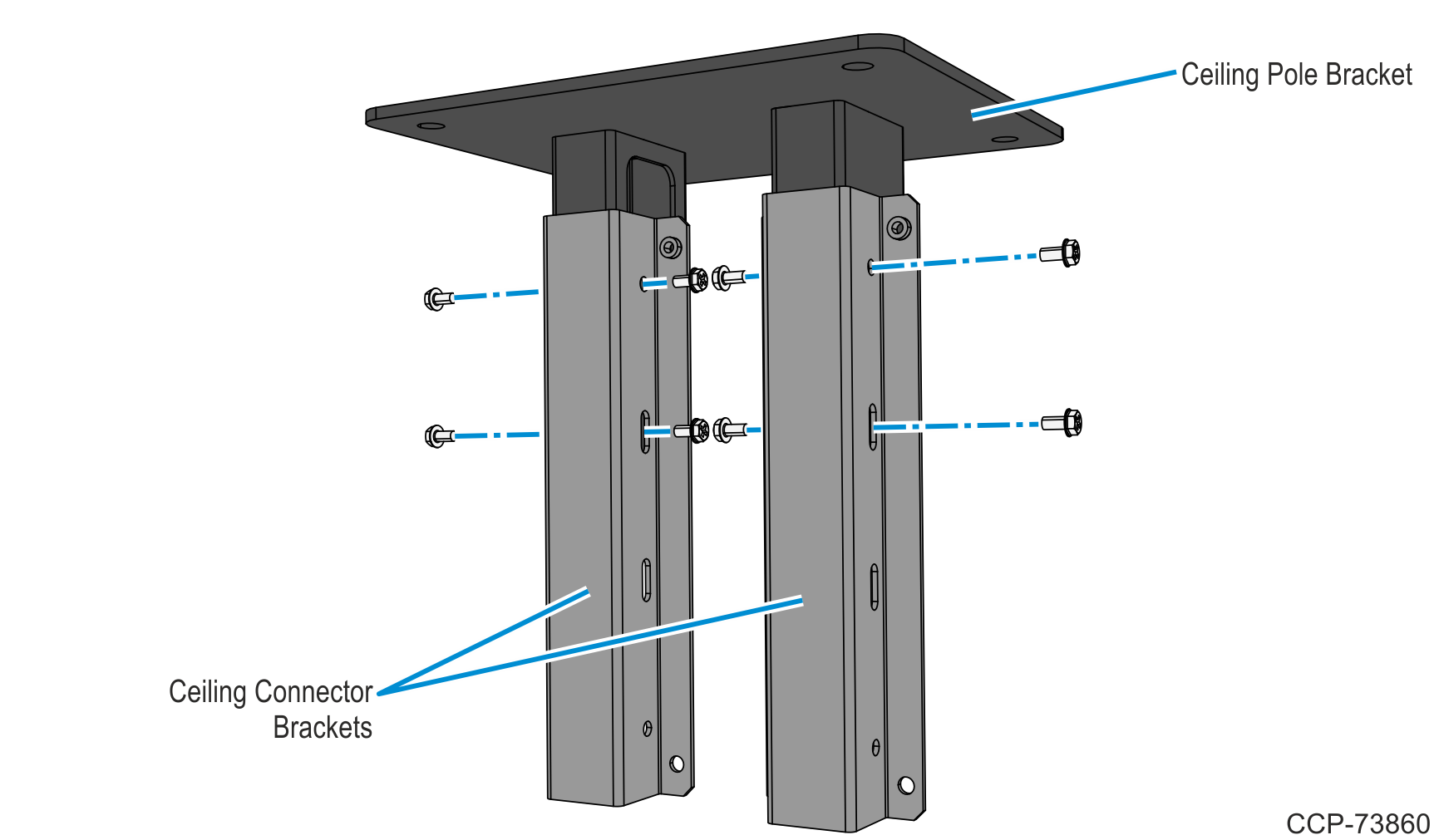 Ceiling Pole Bracket

Ceiling Connector Brackets

CCP-73860