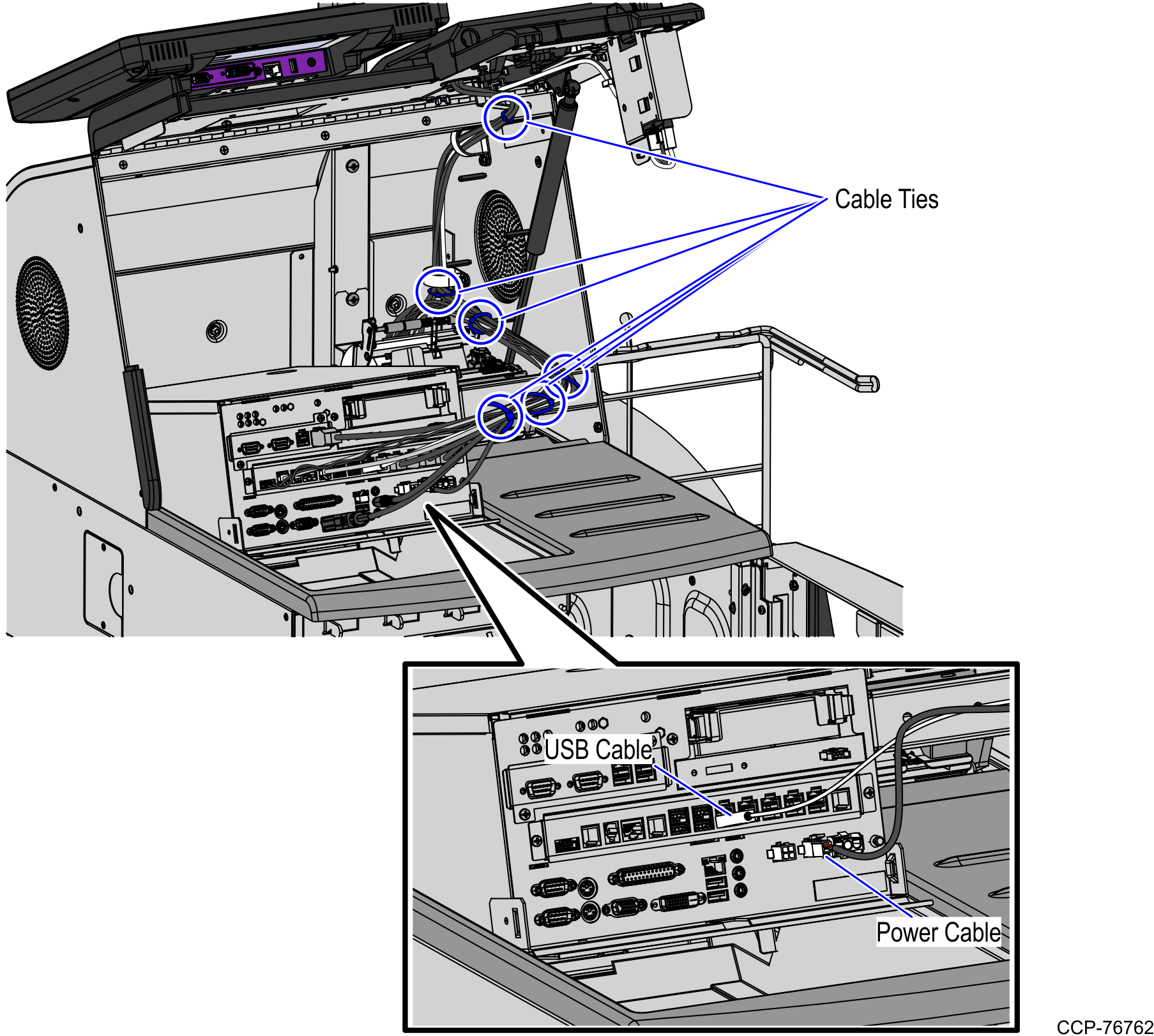 Cable Ties

USB Cable

Power Cable

CCP-76762