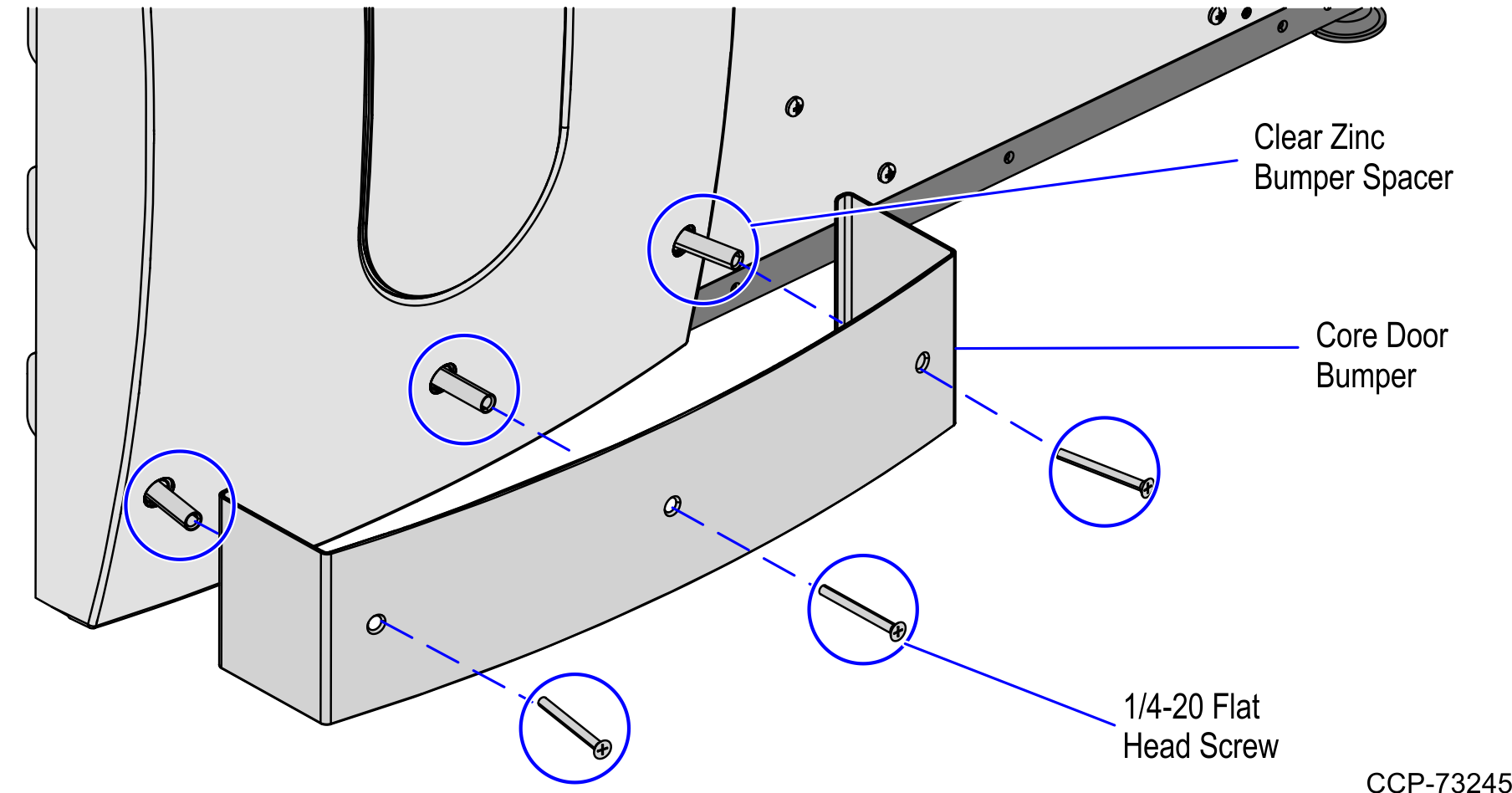 Clear Zinc
Bumper Spacer

Core Door
Bumper

1/4-20 Flat
Head Screw

CCP-73245