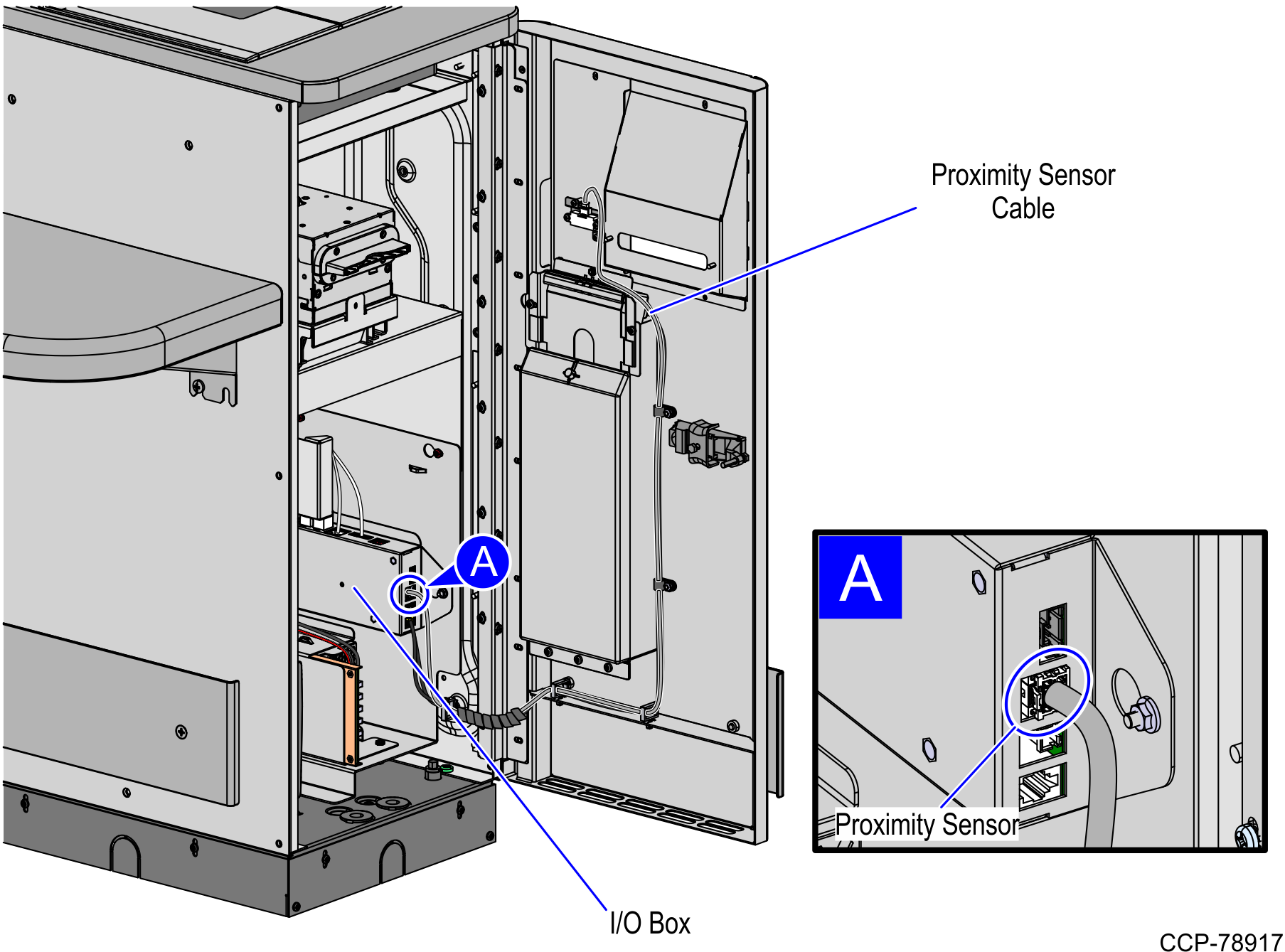 Proximity Sensor Cable

A

A

Proximity Sensor

I/O Box

CCP-78917