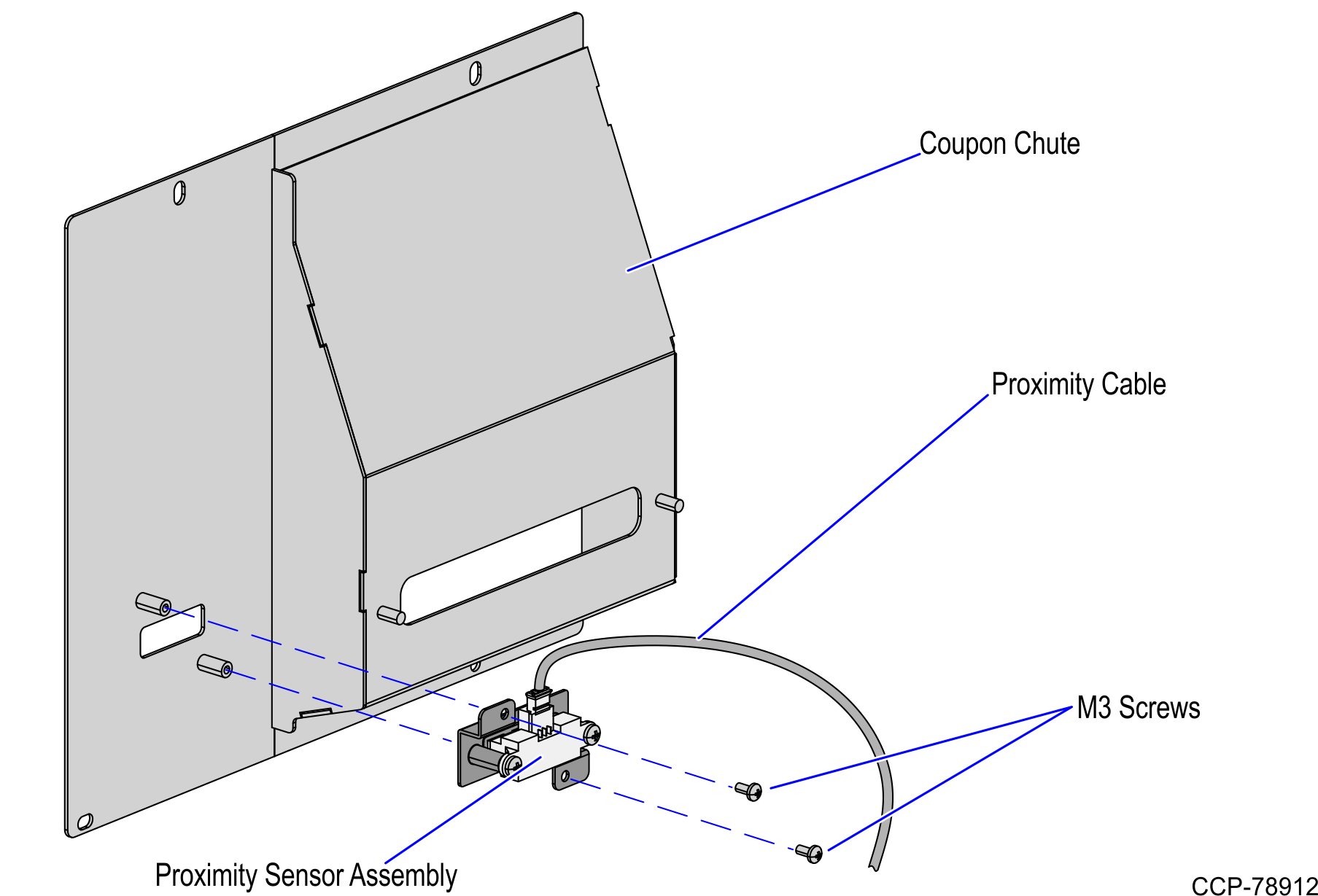 Coupon Chute

Proximity Cable

M3 Screws

Proximity Sensor Assembly

CCP-78912