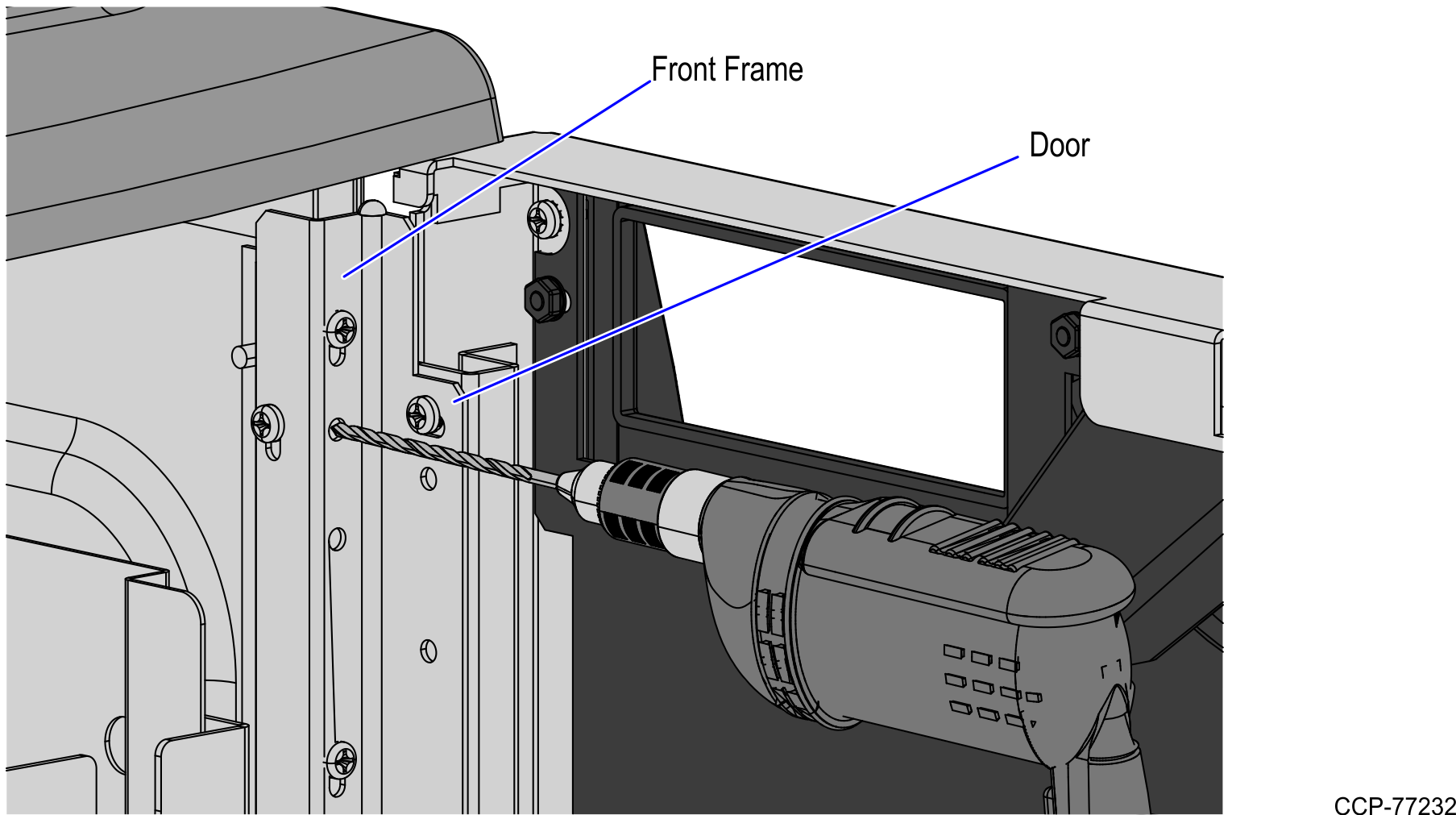 Front Frame

Door

CCP-77232