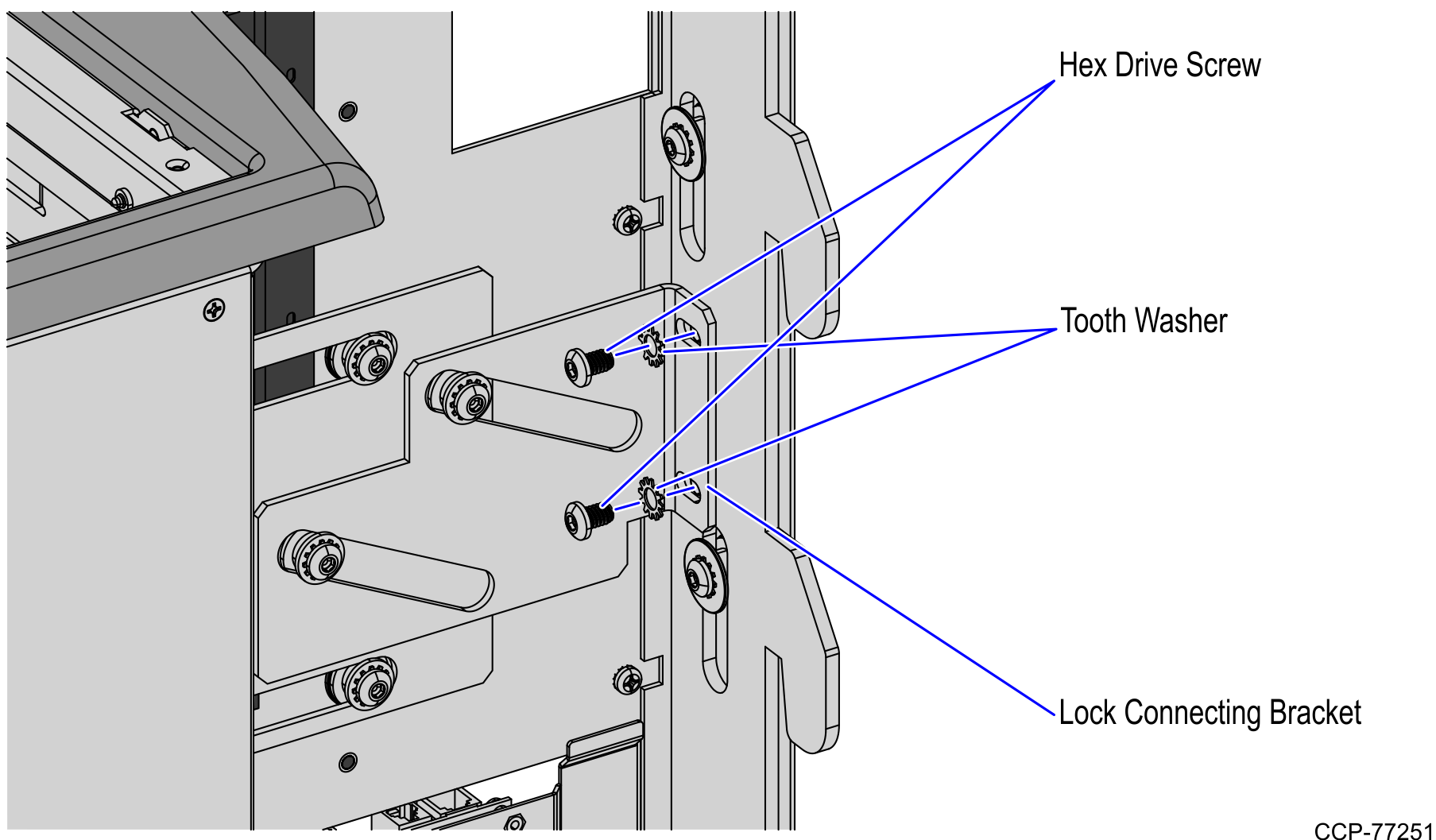 Hex Drive Screw

Tooth Washer

Lock Connecting Bracket

CCP-77251