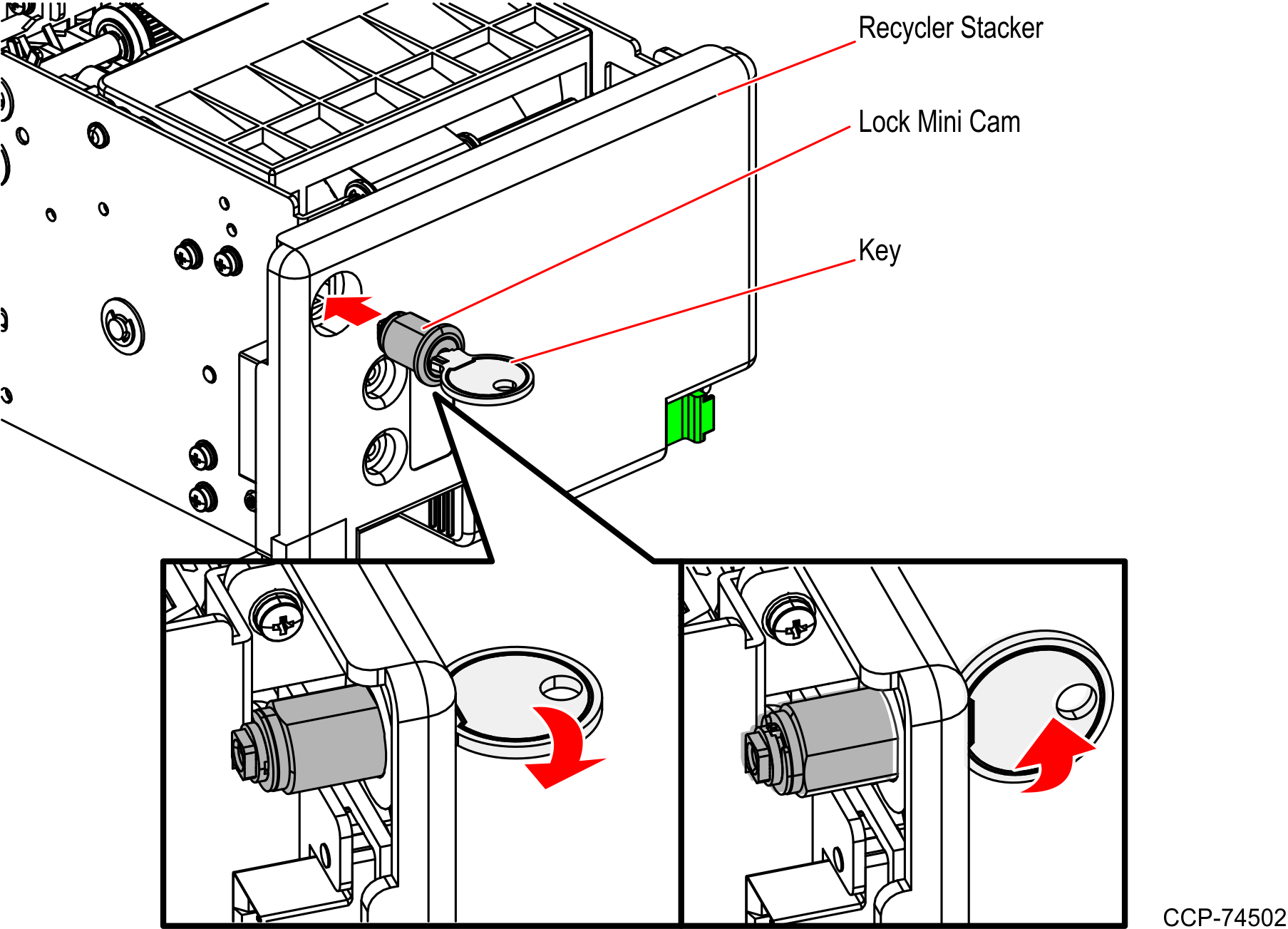 Recycler Stacker

Lock Mini Cam

Key

CCP-74502