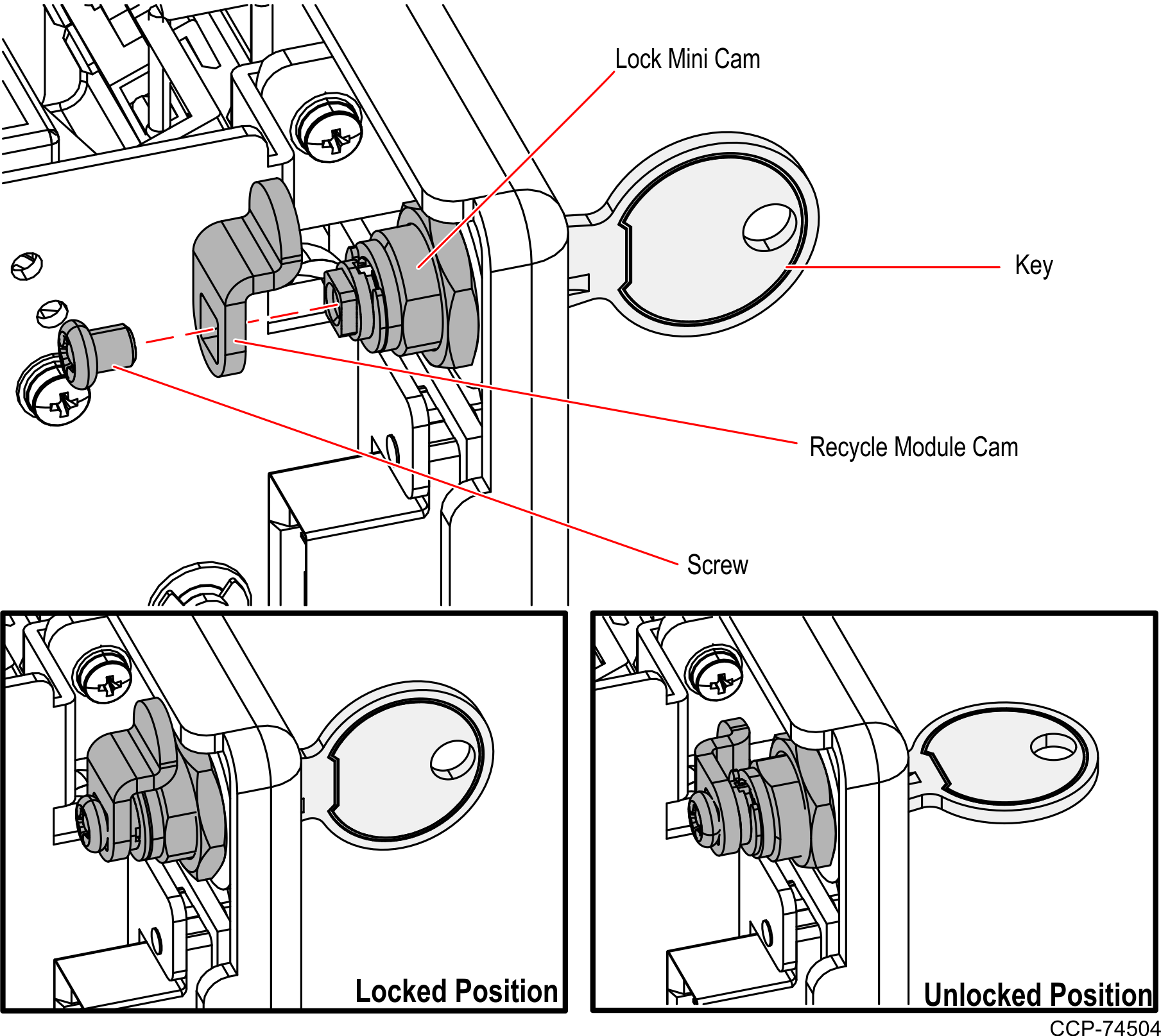 Lock Mini Cam

Key

Recycle Module Cam

Screw

Locked Position

Unlocked Position

CCP-74504