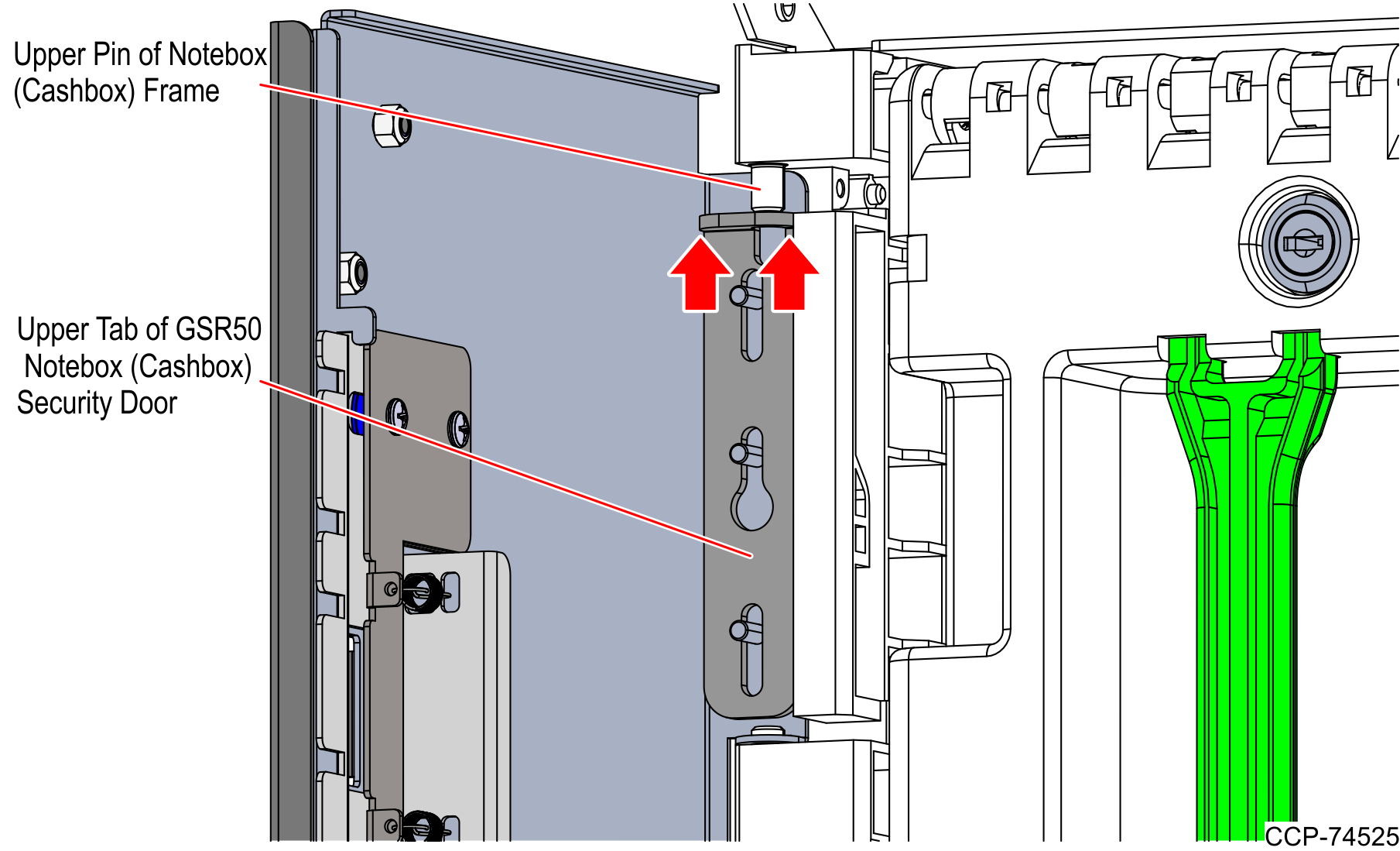 Upper Pin of Notebox (Cashbox) Frame

Upper Tab of GSR50 Notebox (Cashbox) Security Door

CCP-74525