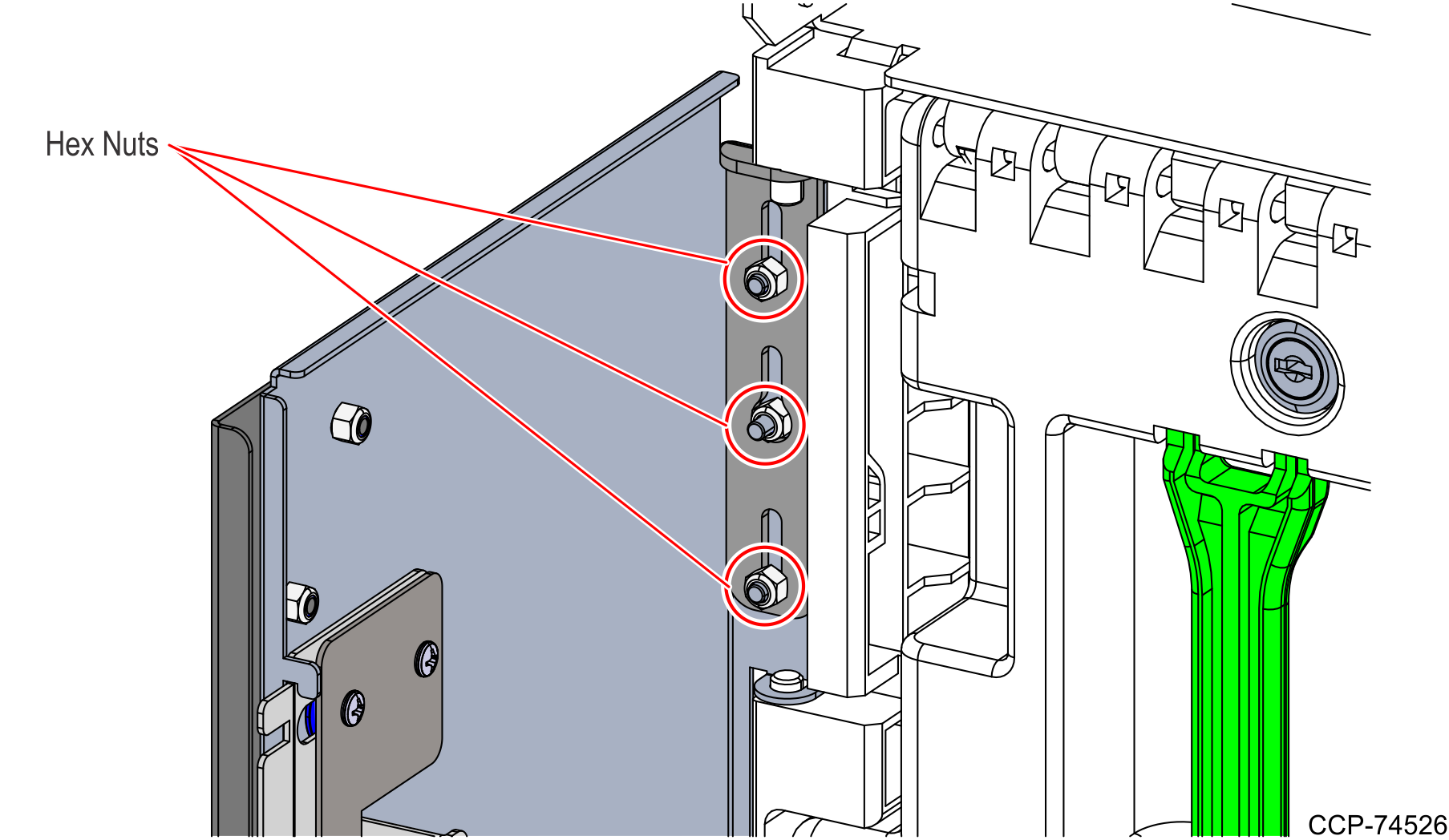 Hex Nuts

CCP-74526