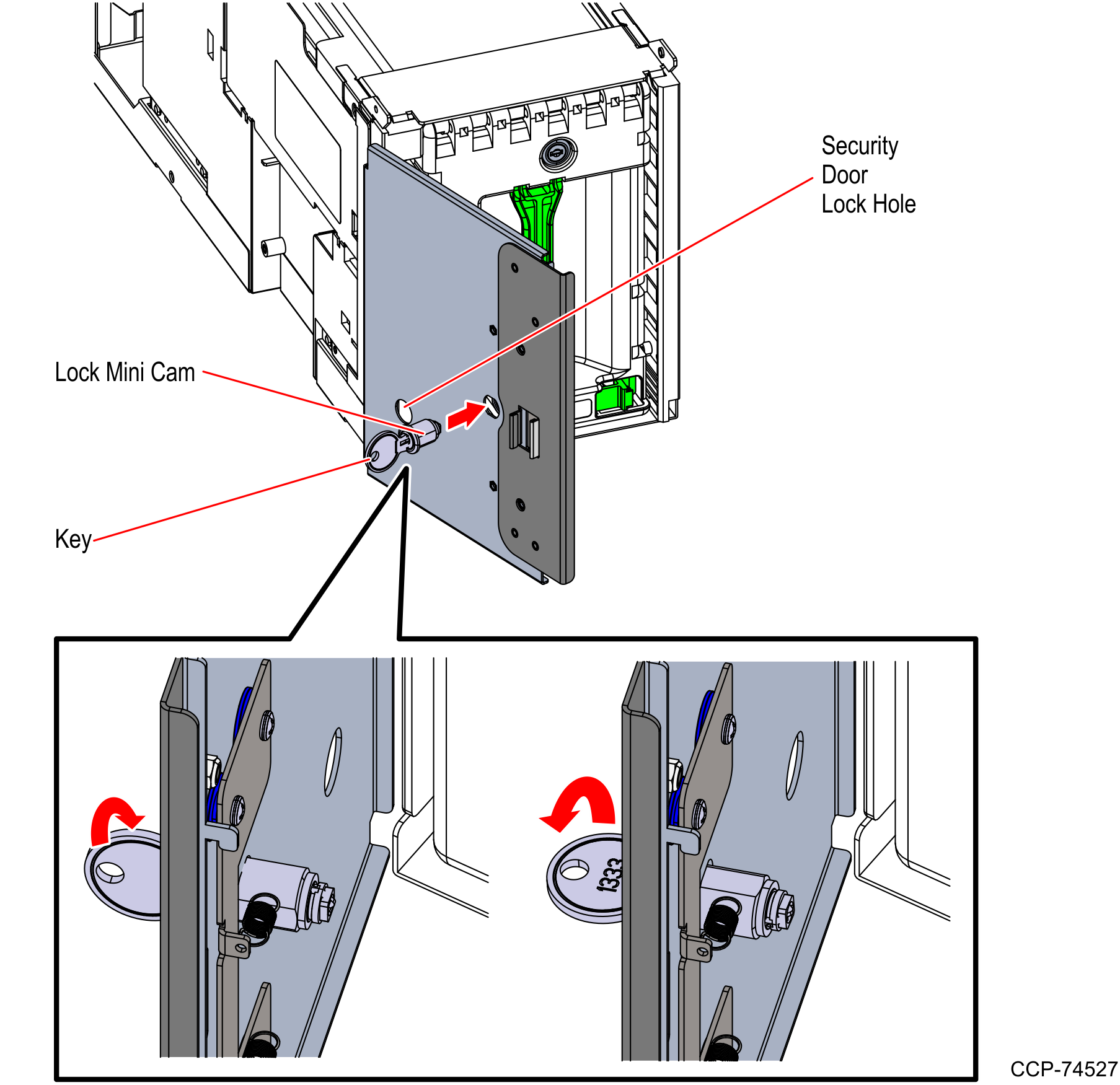 Security Door Lock Hole

Lock Mini Cam

Key

1333

CCP-74527