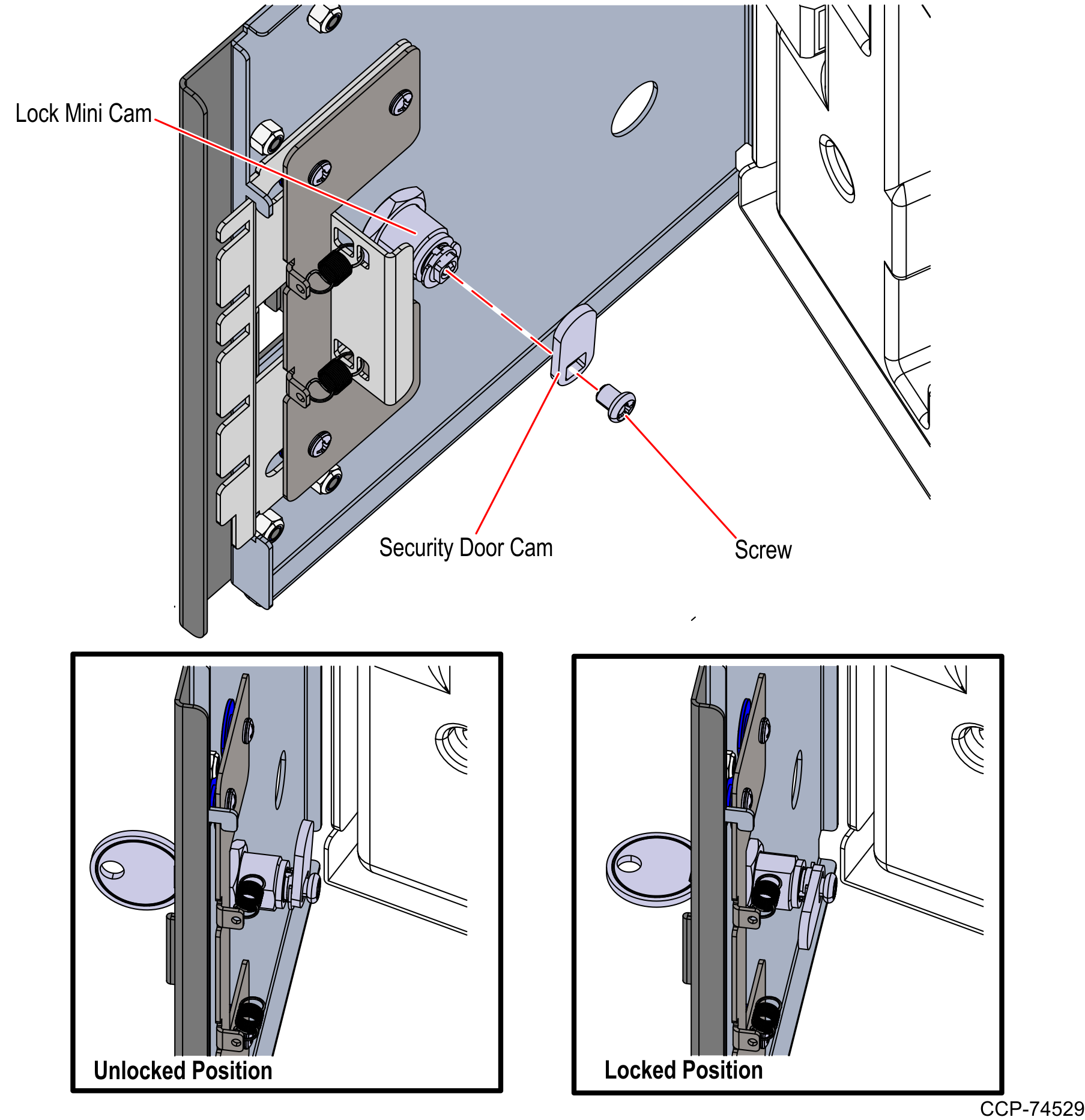 Lock Mini Cam

Security Door Cam

Screw

Unlocked Position

Locked Position

CCP-74529