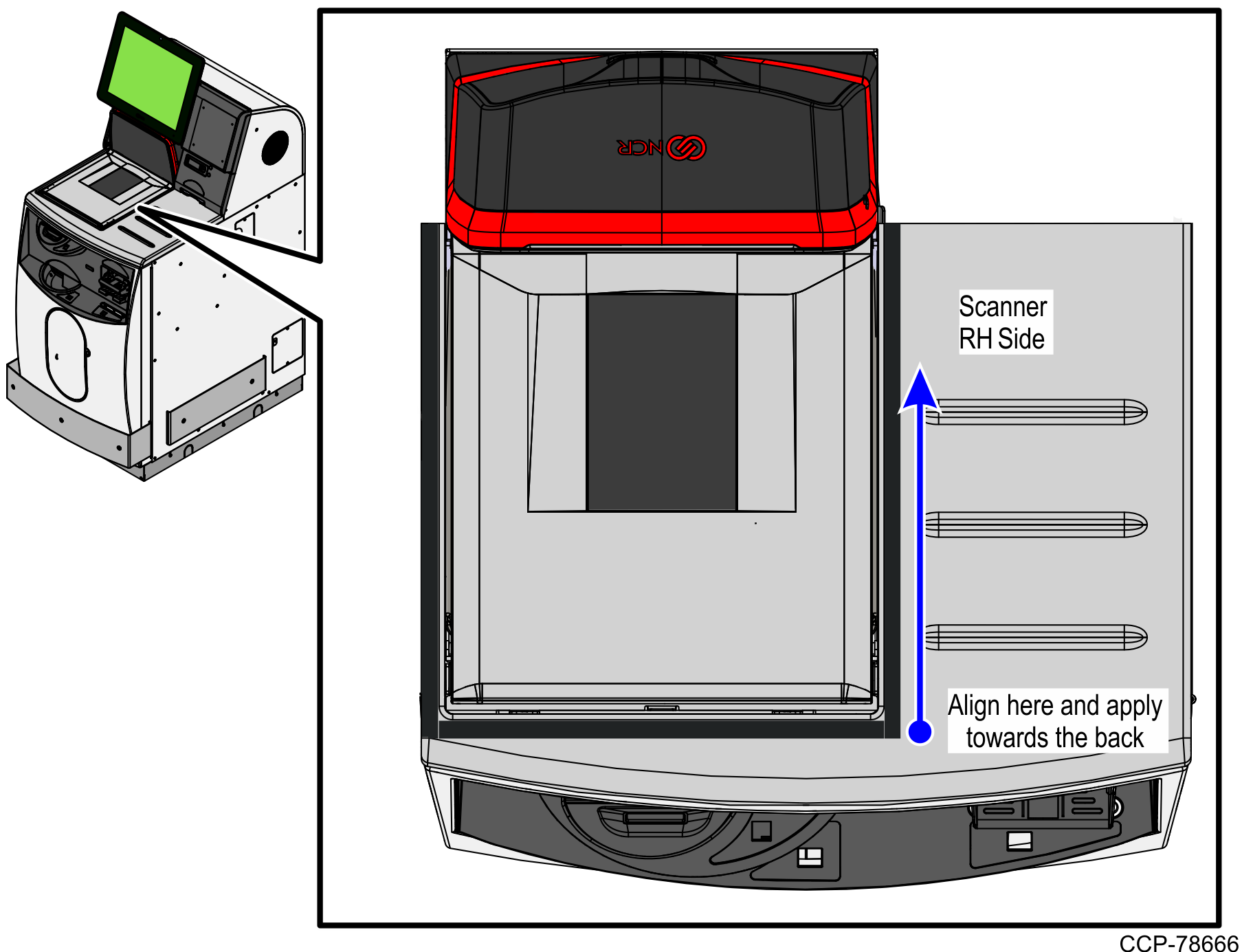 NCR

Scanner RH Side

Align here and apply towards the back

CCP-78666