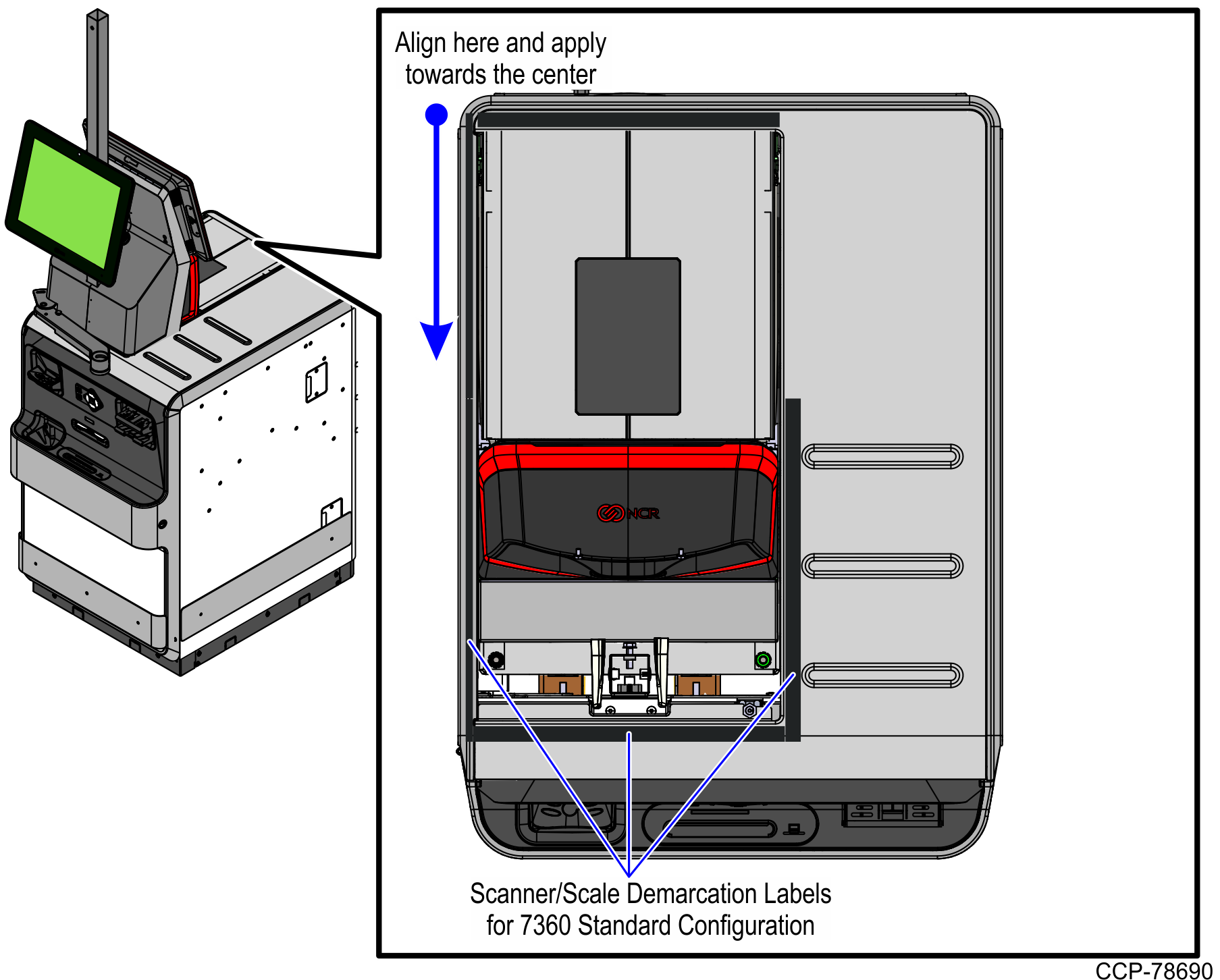 Align here and apply towards the center

NCR

Scanner/Scale Demarcation Labels for 7360 Standard Configuration

CCP-78690