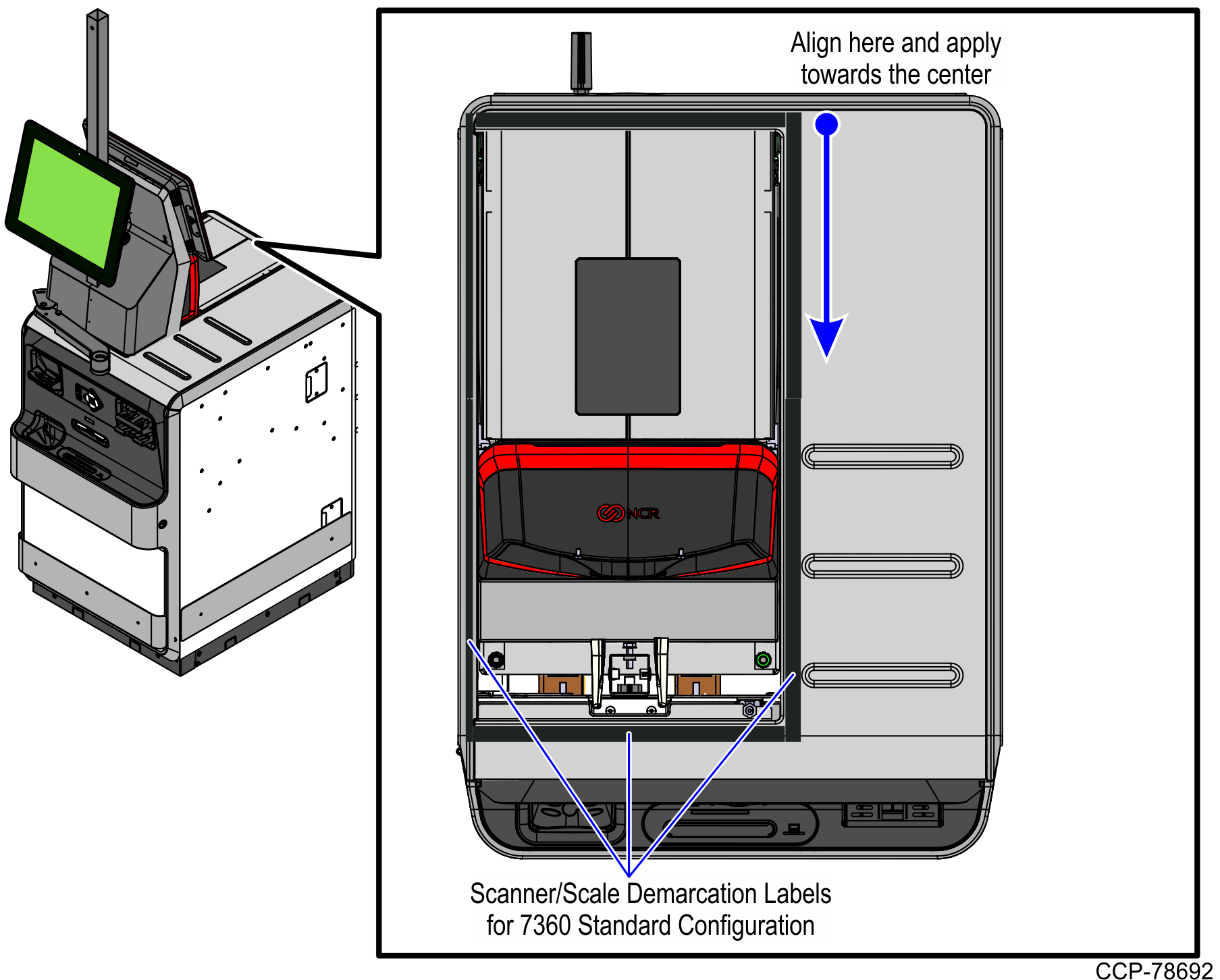 Align here and apply towards the center

NCR

Scanner/Scale Demarcation Labels for 7360 Standard Configuration

CCP-78692