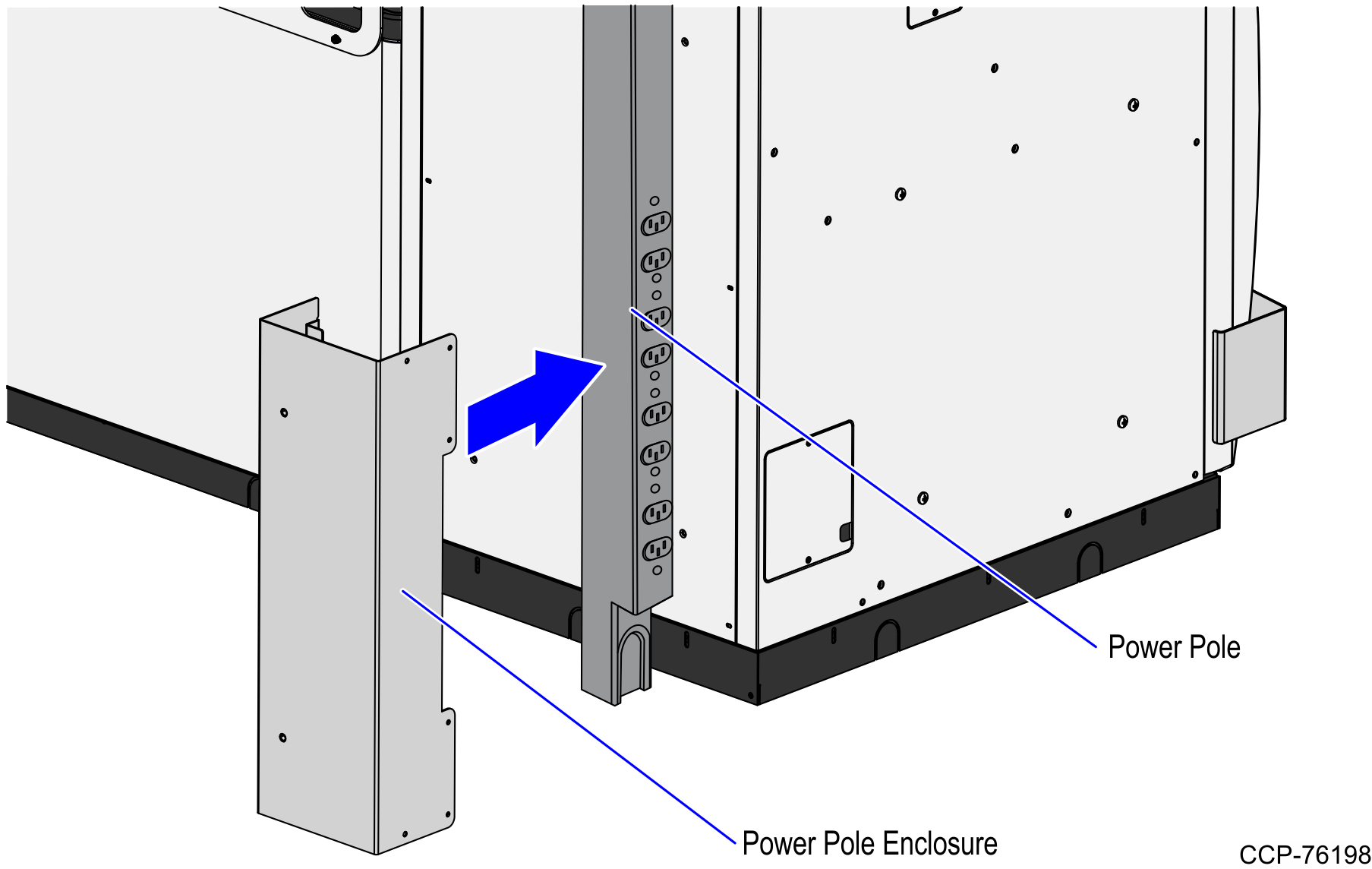 Power Pole

Power Pole Enclosure

CCP-76198