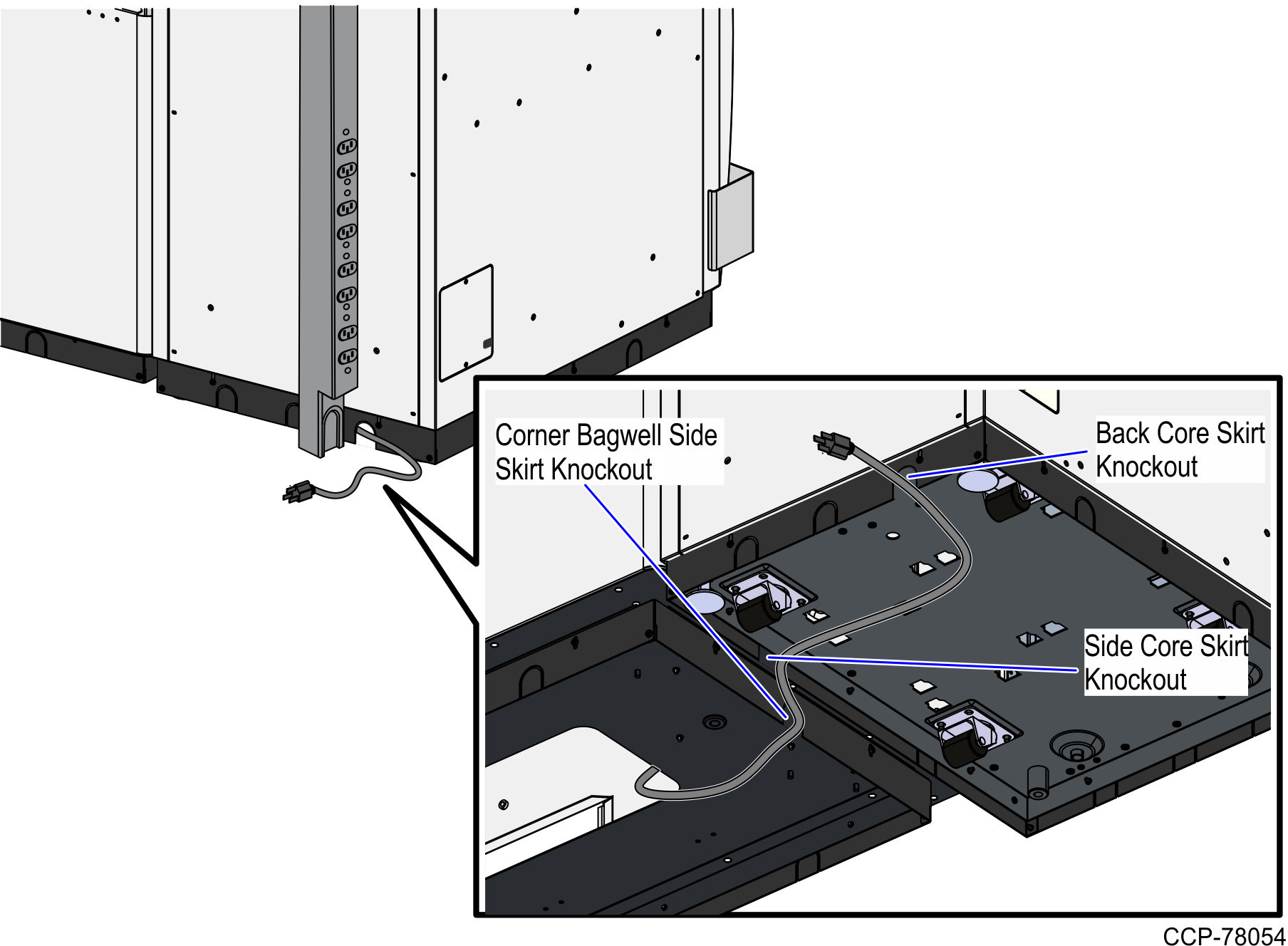 Corner Bagwell Side Skirt Knockout

Back Core Skirt Knockout

Side Core Skirt Knockout

CCP-78054