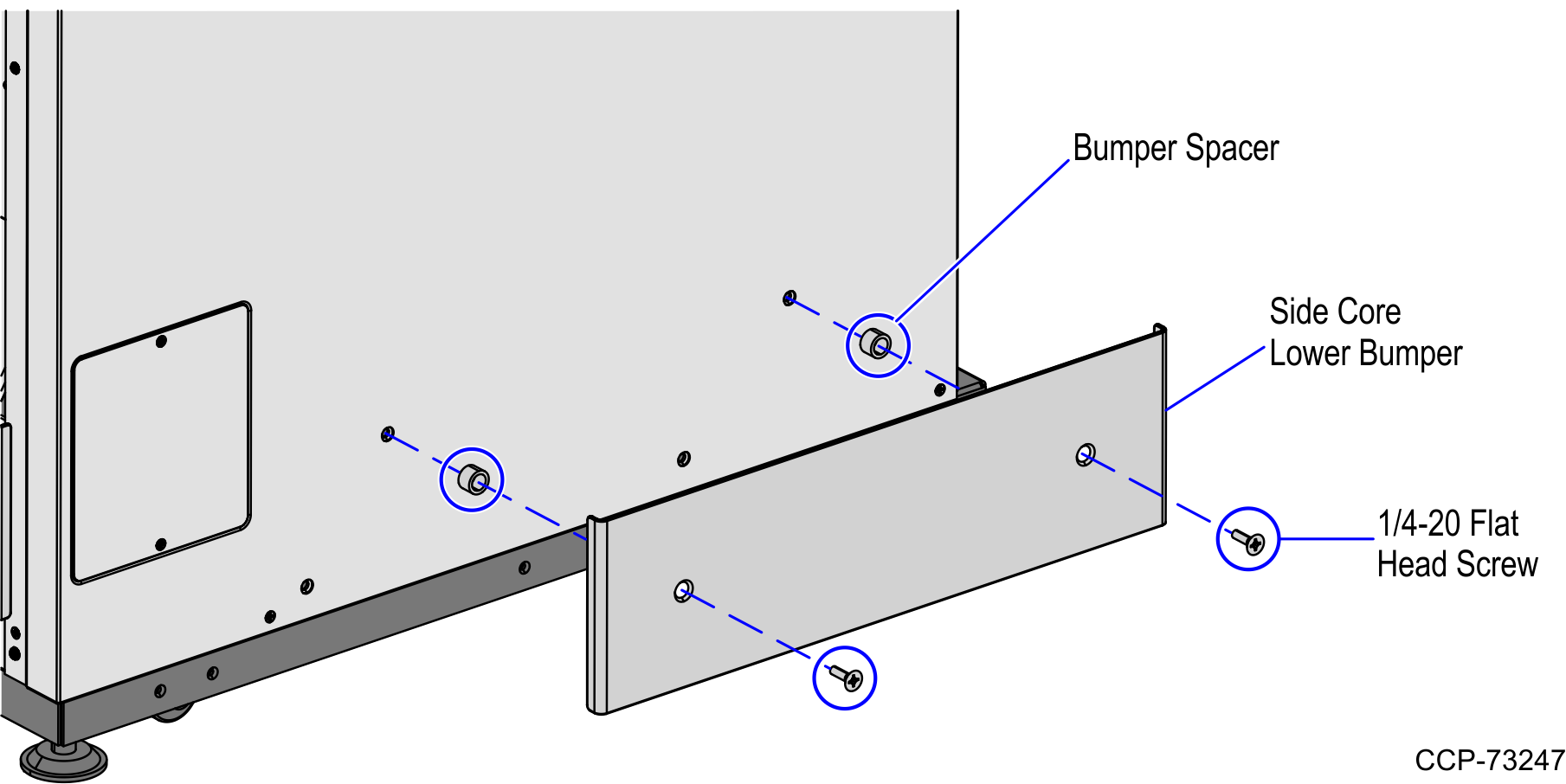 Bumper Spacer

Side Core
Lower Bumper

1/4-20 Flat
Head Screw

CCP-73247