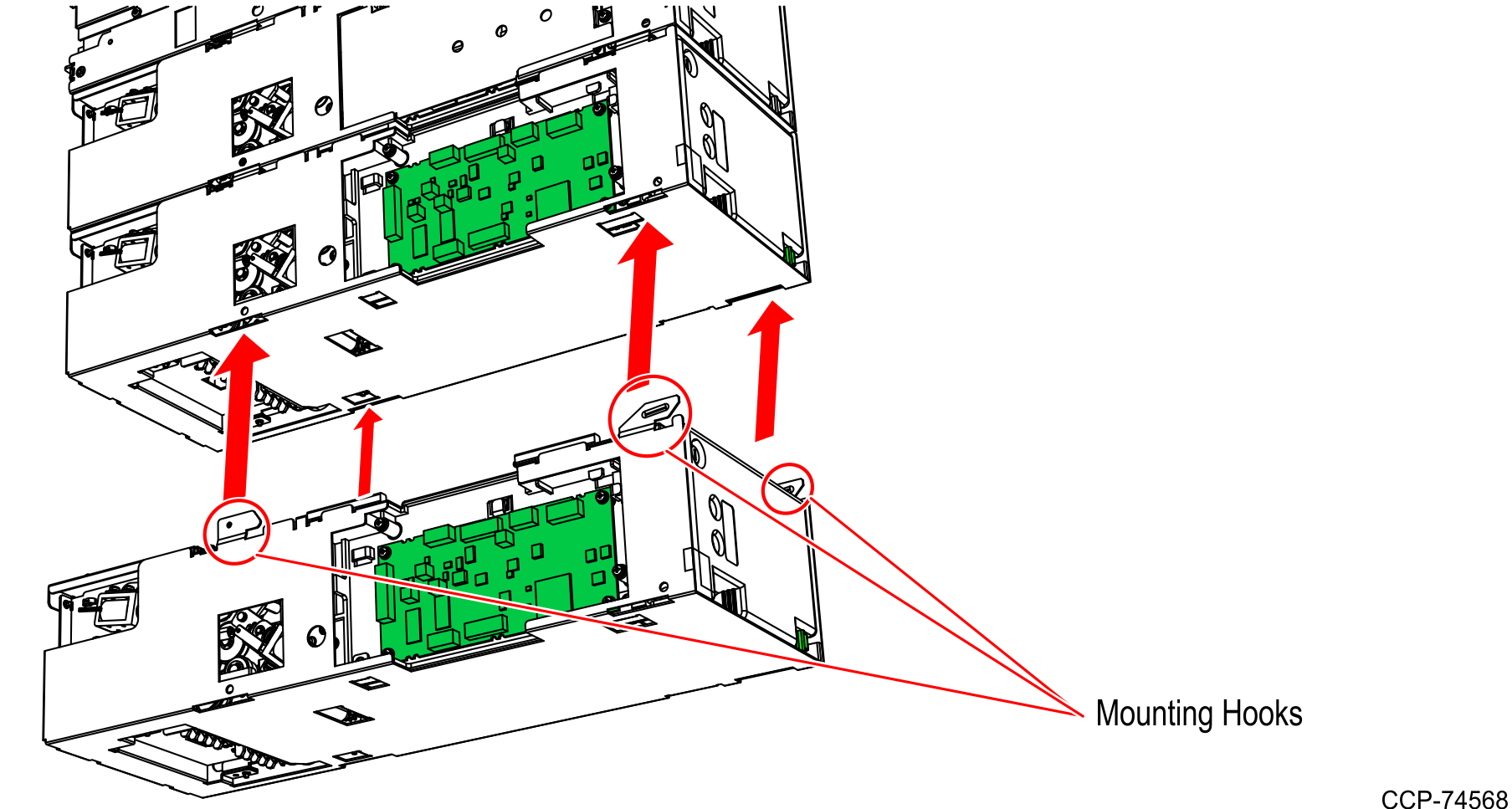 Mounting Hooks

CCP-74568