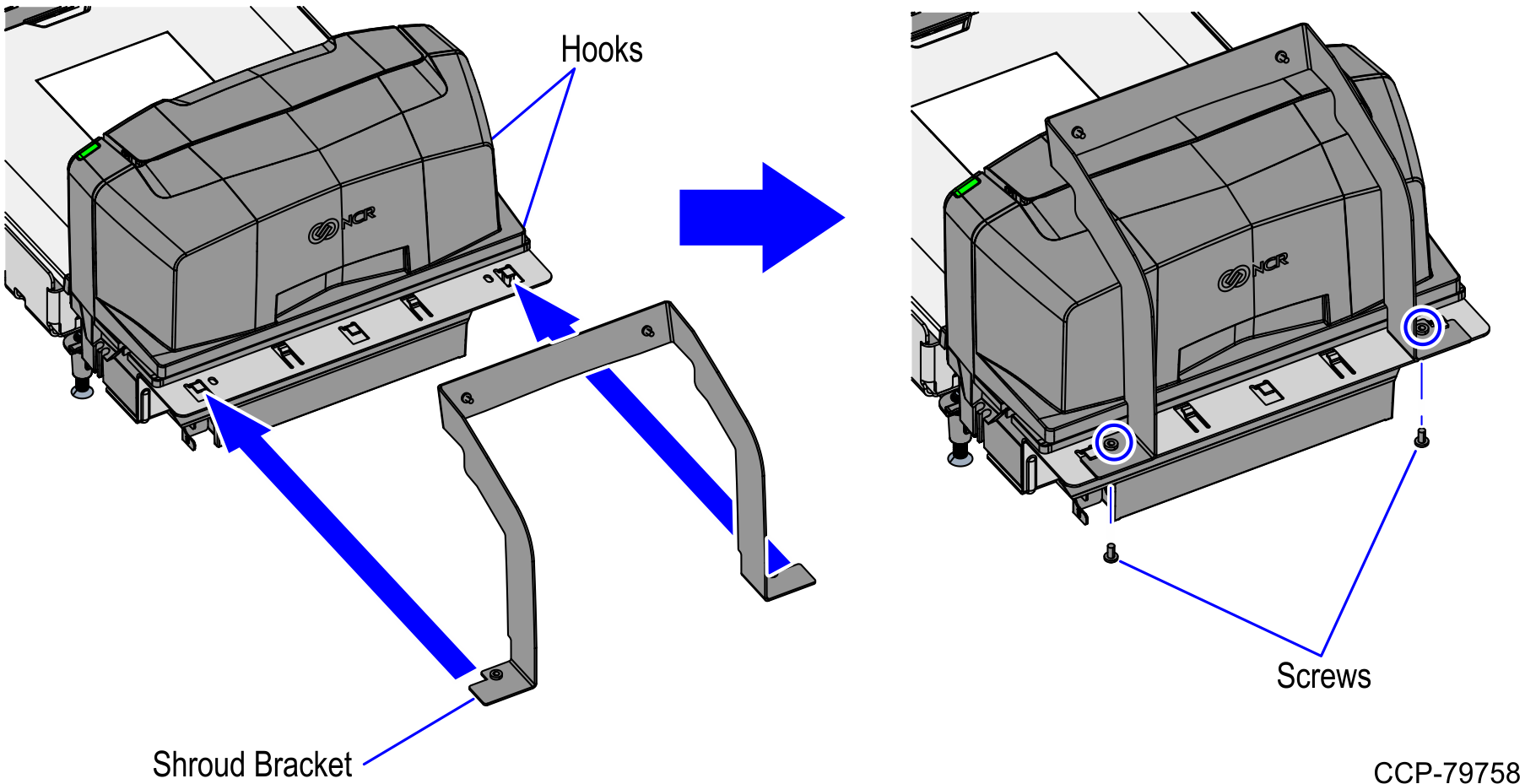 Hooks

NCR

Shroud Bracket

NCR

Screws

CCP-79758