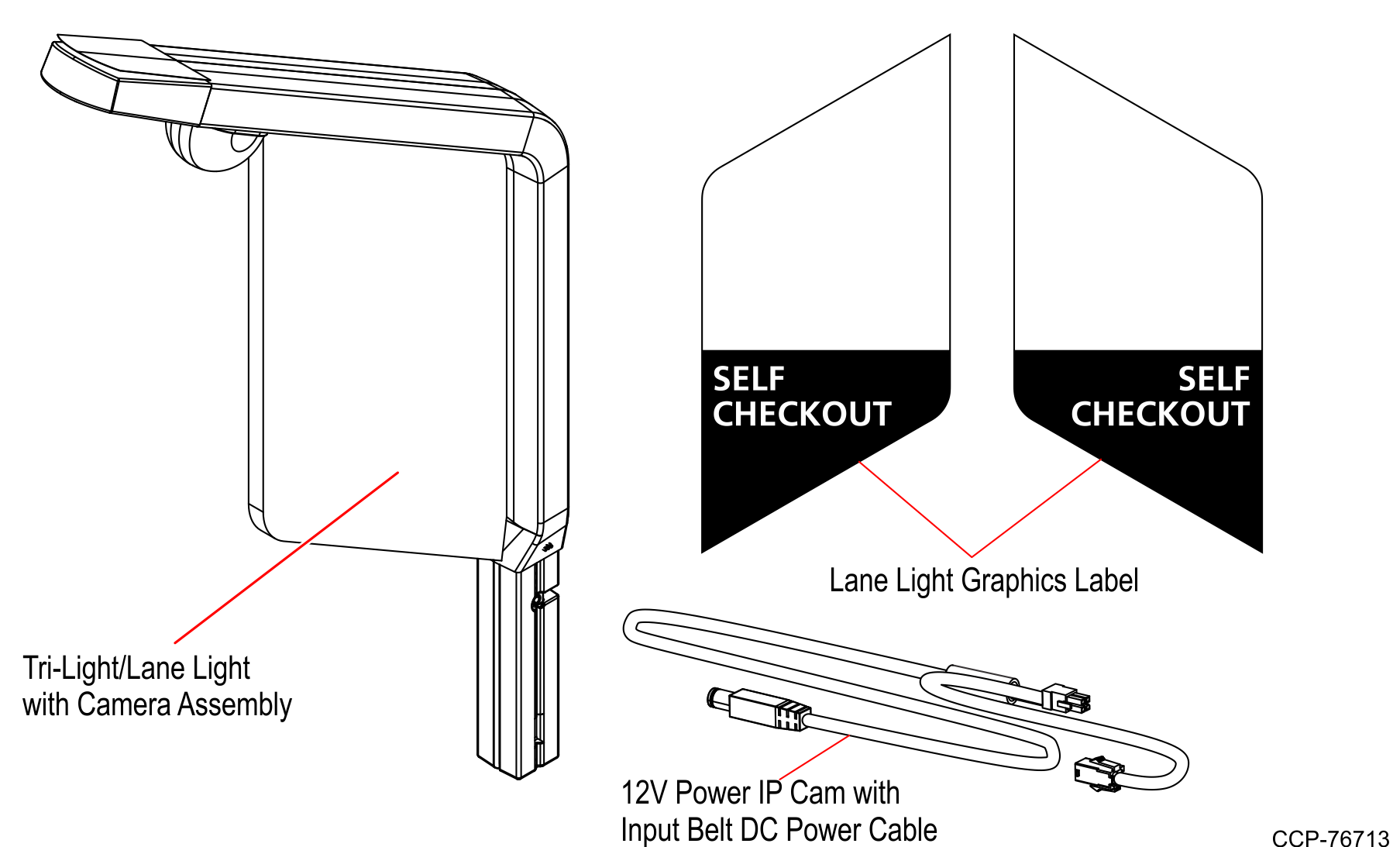 SELF
CHECKOUT

SELF
CHECKOUT

Lane Light Graphics Label

Tri-Light/Lane Light
with Camera Assembly

12V Power IP Cam with
Input Belt DC Power Cable

CCP-76713