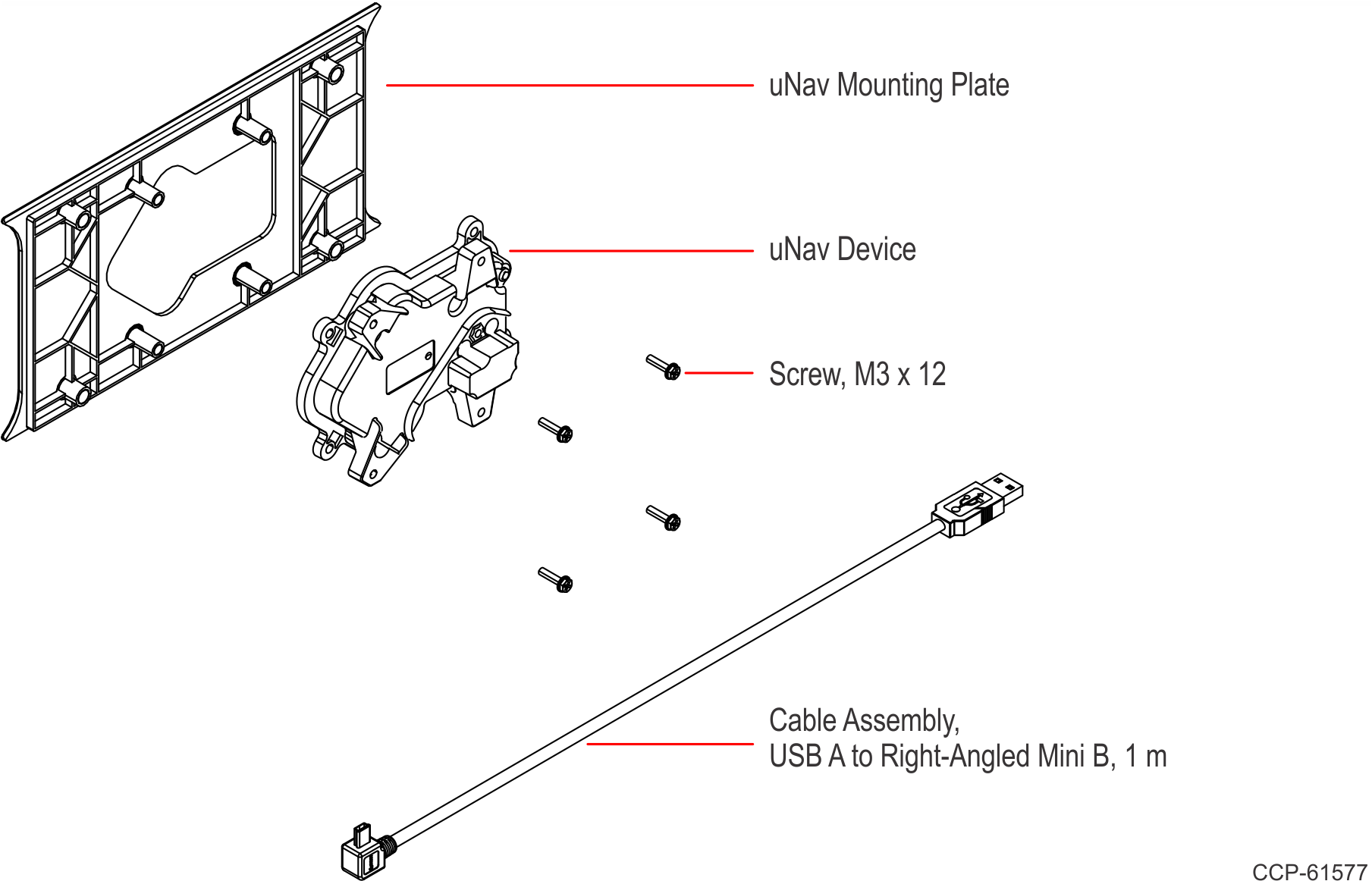 uNav Mounting Plate

uNav Device

Screw, M3 x 12

Cable Assembly,
USB A to Right-Angled Mini B, 1 m

CCP-61577