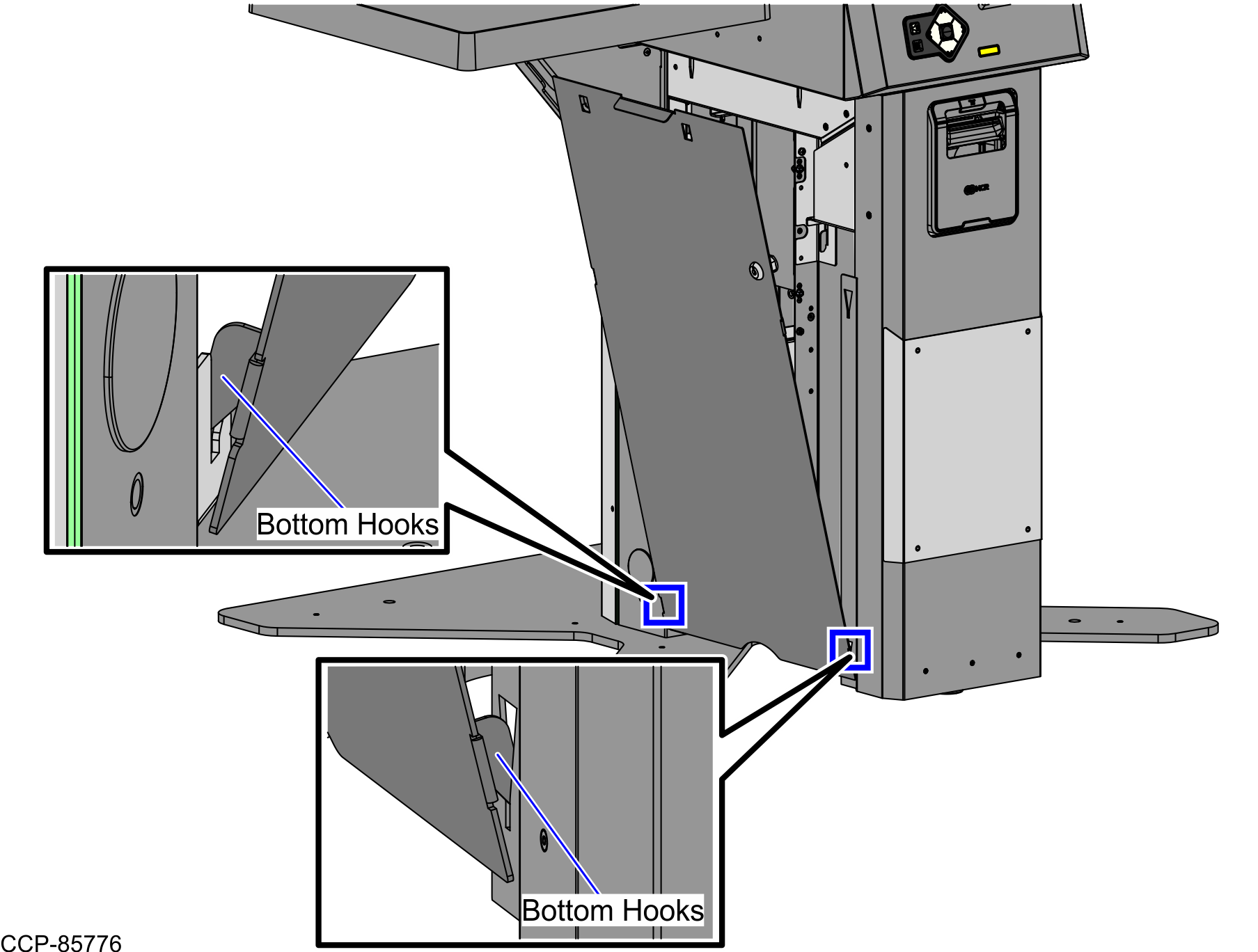 NCR

Bottom Hooks

Bottom Hooks

CCP-85776