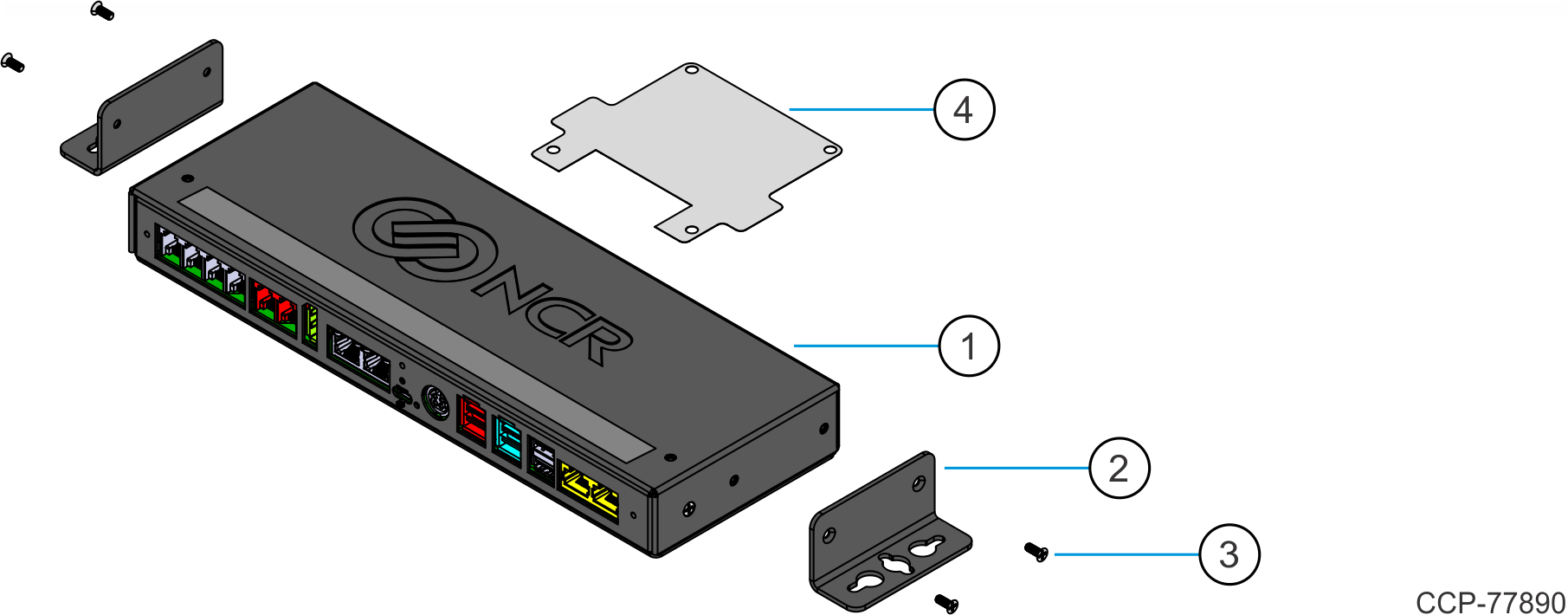 4

NCR

1

2

3

CCP-77890