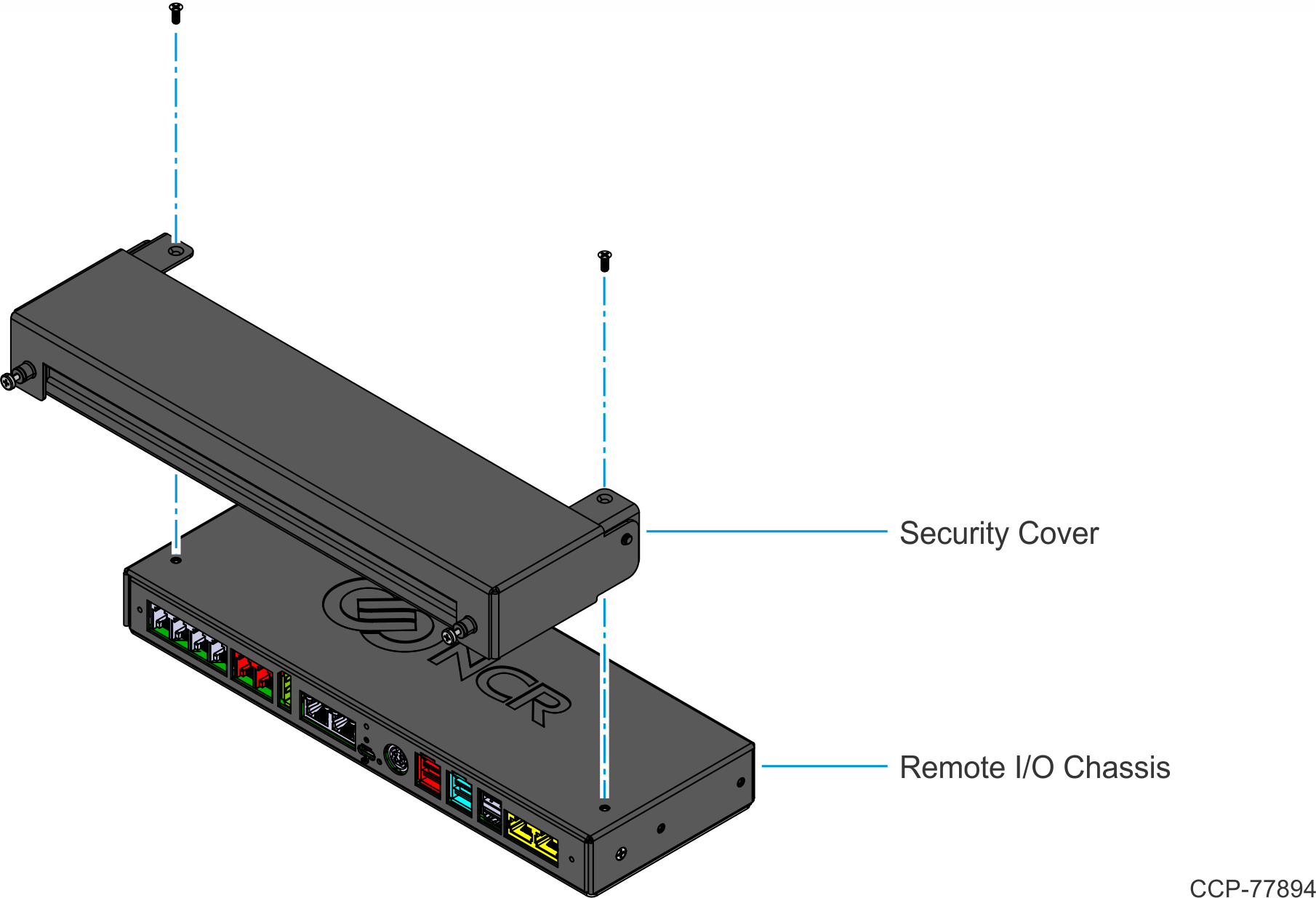 Security Cover

NCR

Remote I/O Chassis

CCP-77894