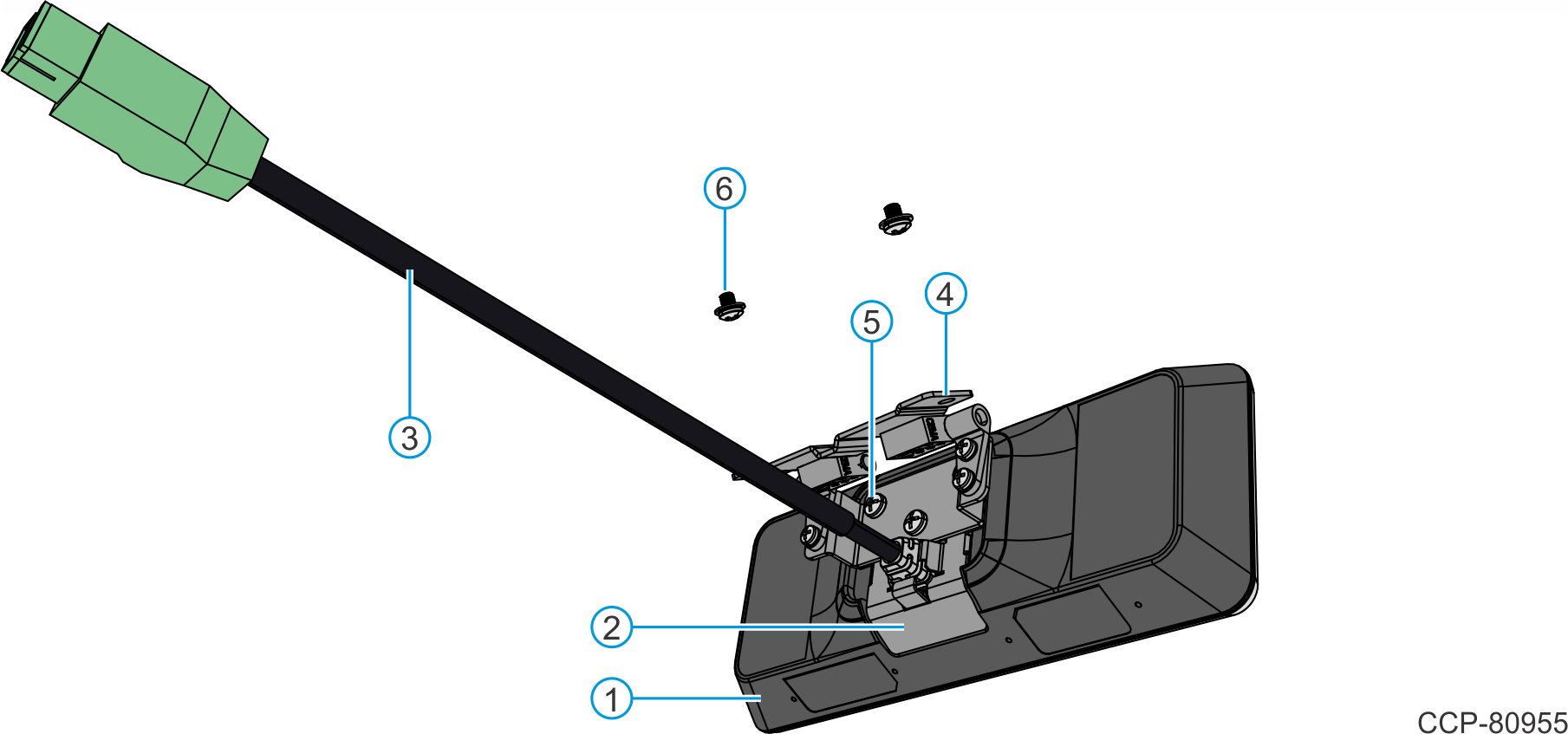 6
4
5
3
2
1
CCP-80955