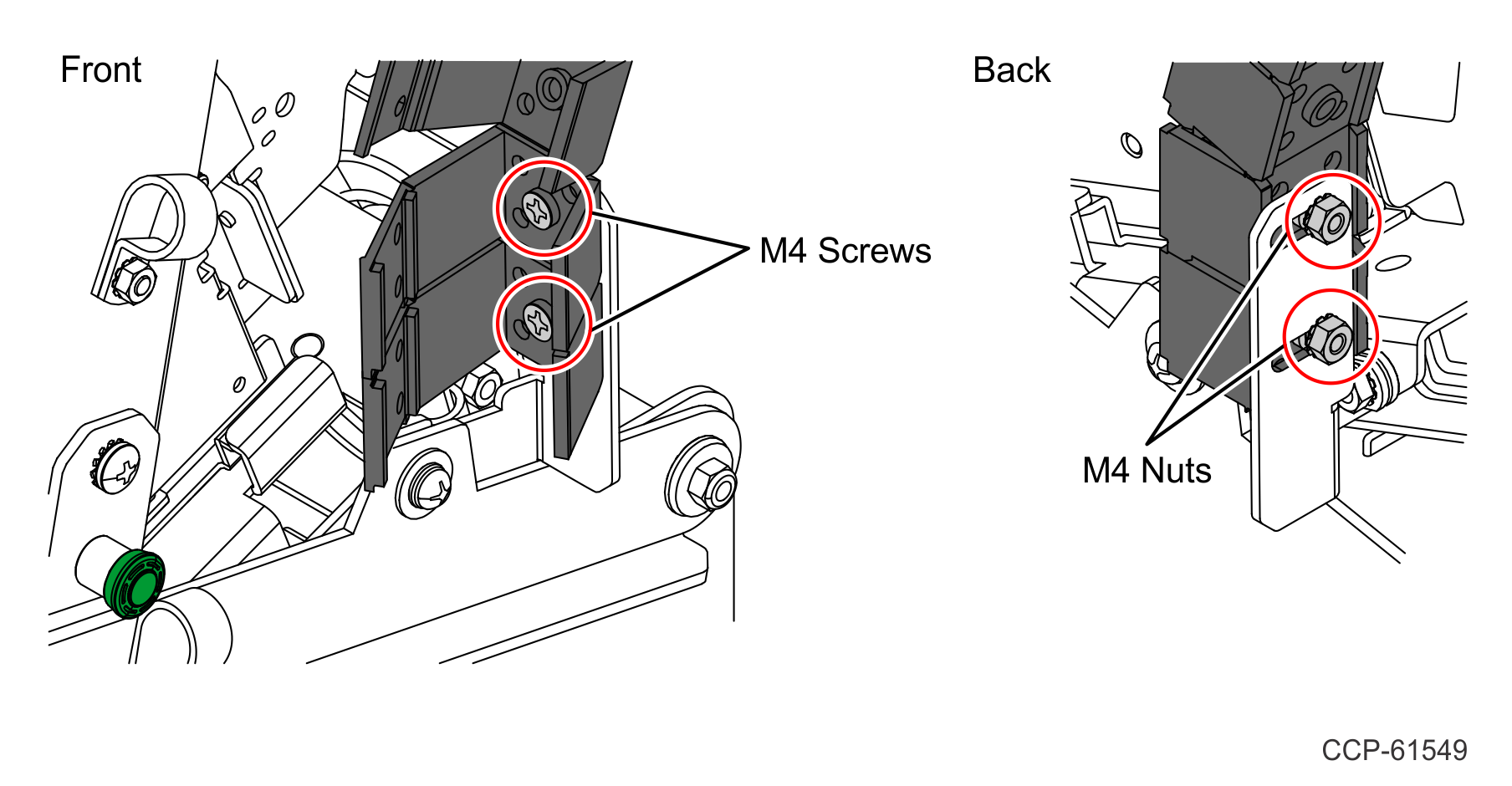 Front

M4 Screws

Back

M4 Nuts

CCP-61549